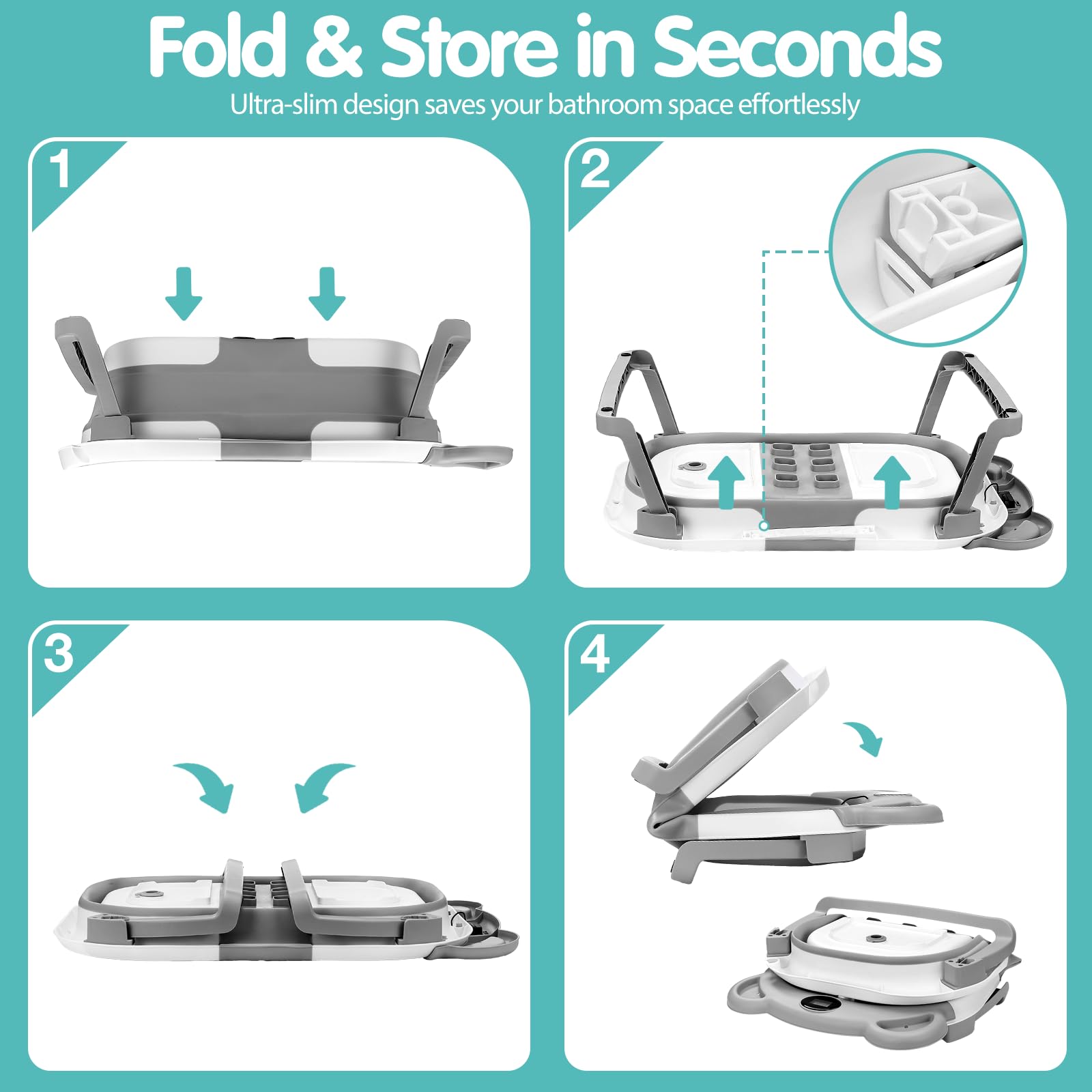 Fold & Store in Seconds
Ultra-slim design saves your bathroom space effortlessly

1

2

3

4