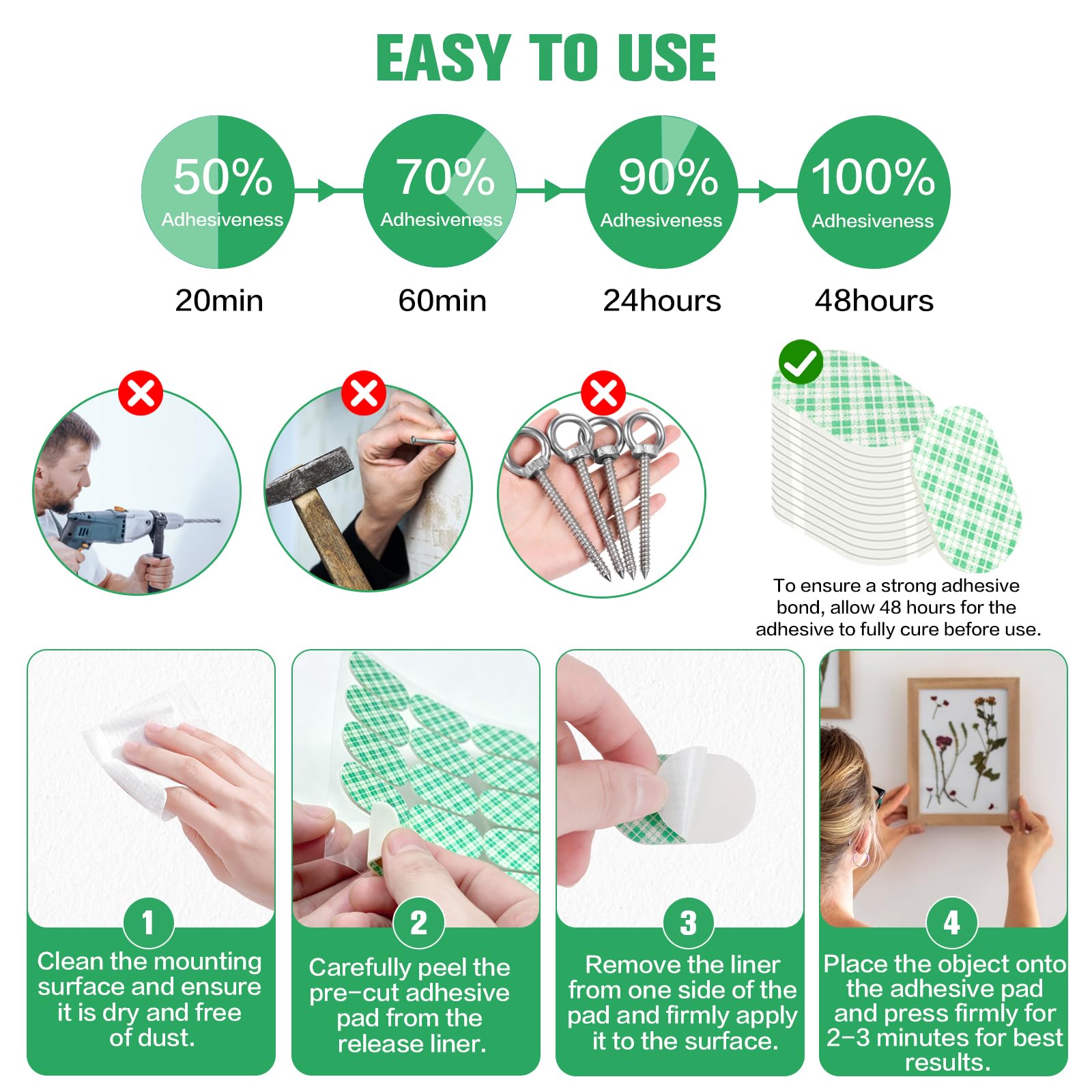 EASY TO USE

50%
Adhesiveness
20min

70%
Adhesiveness
60min

90%
Adhesiveness
24hours

100%
Adhesiveness
48hours

To ensure a strong adhesive bond, allow 48 hours for the adhesive to fully cure before use.

1
Clean the mounting surface and ensure it is dry and free of dust.

2
Carefully peel the pre-cut adhesive pad from the release liner.

3
Remove the liner from one side of the pad and firmly apply it to the surface.

4
Place the object onto the adhesive pad and press firmly for 2-3 minutes for best results.