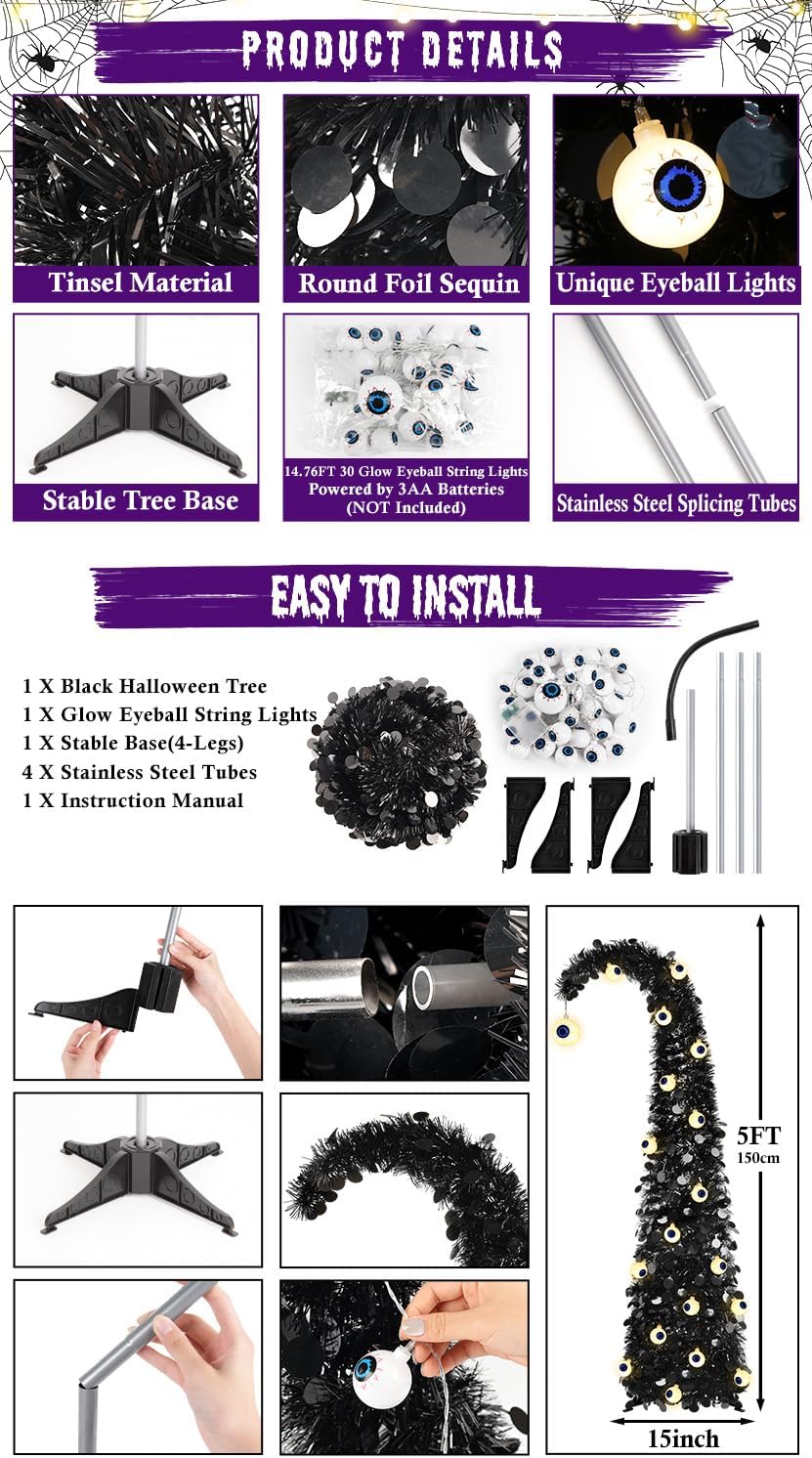 PRODUCT DETAILS

Tinsel Material

Round Foil Sequin

Unique Eyeball Lights

Stable Tree Base

14.76FT 30 Glow Eyeball String Lights
Powered by 3AA Batteries
(NOT Included)

Stainless Steel Splicing Tubes

EASY TO INSTALL

1 X Black Halloween Tree
1 X Glow Eyeball String Lights
1 X Stable Base(4-Legs)
4 X Stainless Steel Tubes
1 X Instruction Manual

5FT
150cm

15inch