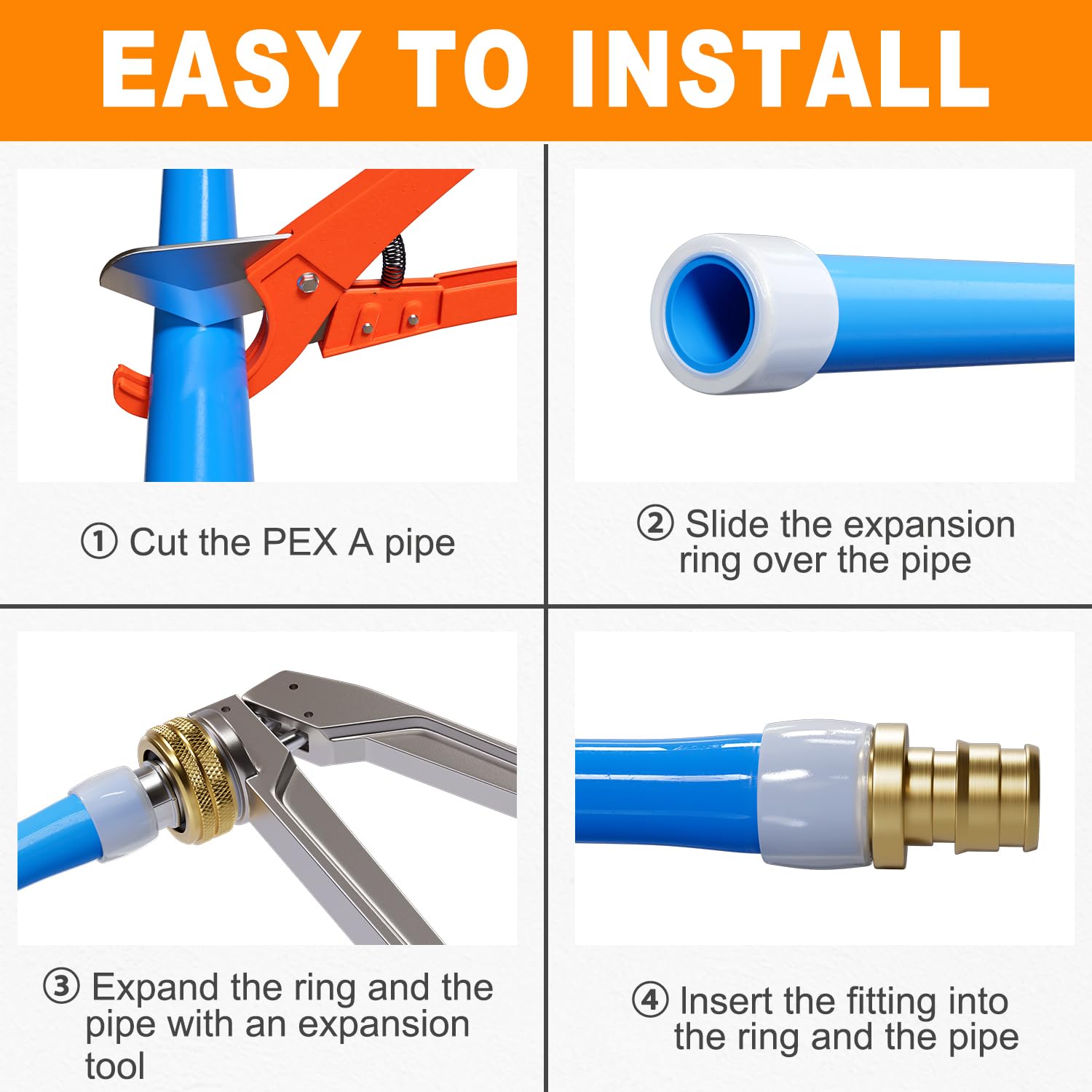 EASY TO INSTALL

① Cut the PEX A pipe

② Slide the expansion ring over the pipe

③ Expand the ring and the pipe with an expansion tool

④ Insert the fitting into the ring and the pipe