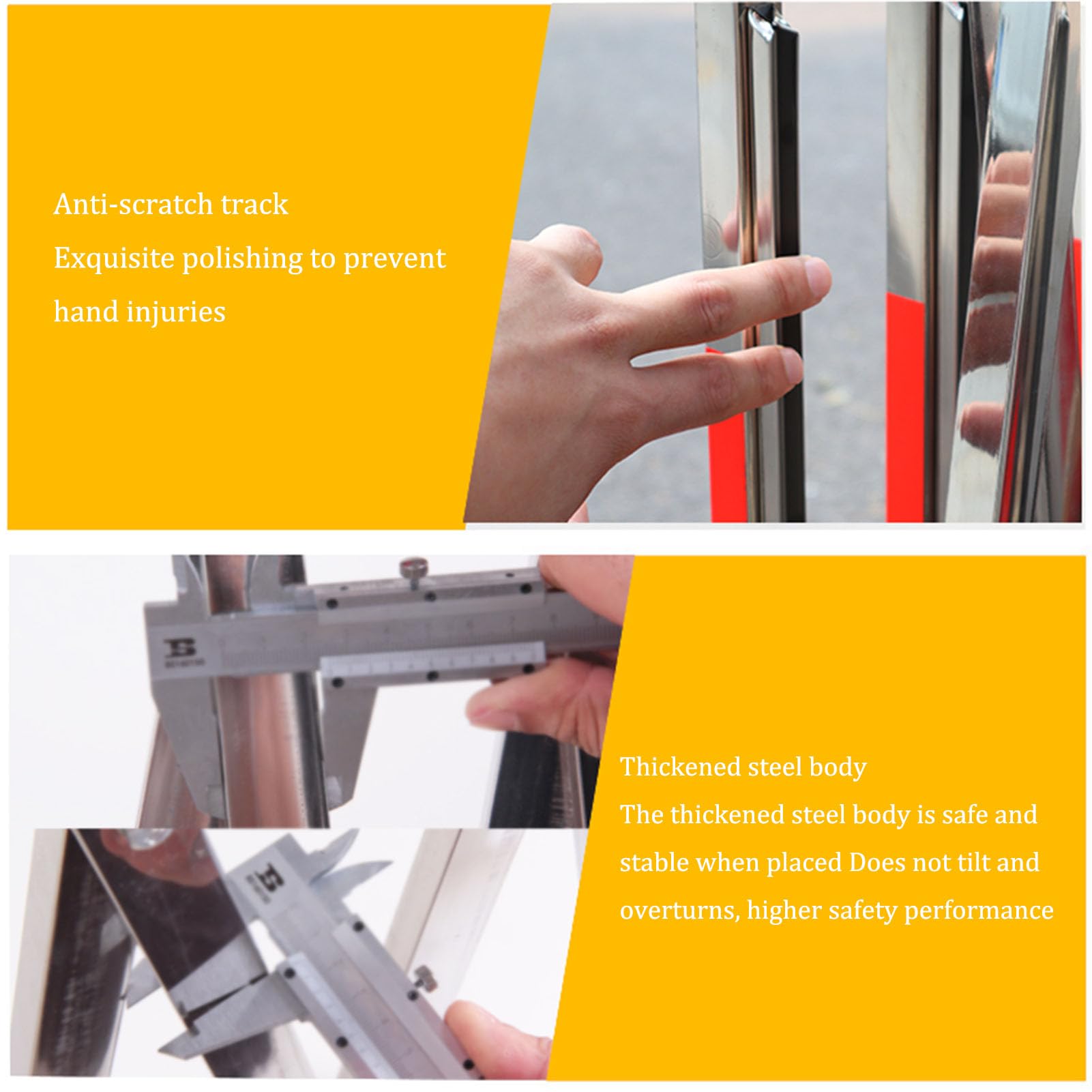 Anti-scratch track
Exquisite polishing to prevent hand injuries

Thickened steel body
The thickened steel body is safe and stable when placed Does not tilt and overturns, higher safety performance