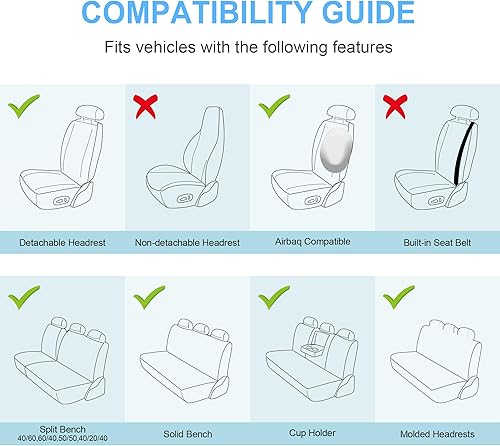 COMPATIBILITY GUIDE

Fits vehicles with the following features

Detachable Headrest

Non-detachable Headrest

Airbaq Compatible

Built-in Seat Belt

Split Bench
40/60,60/40,50/50,40/20/40

Solid Bench

Cup Holder

Molded Headrests