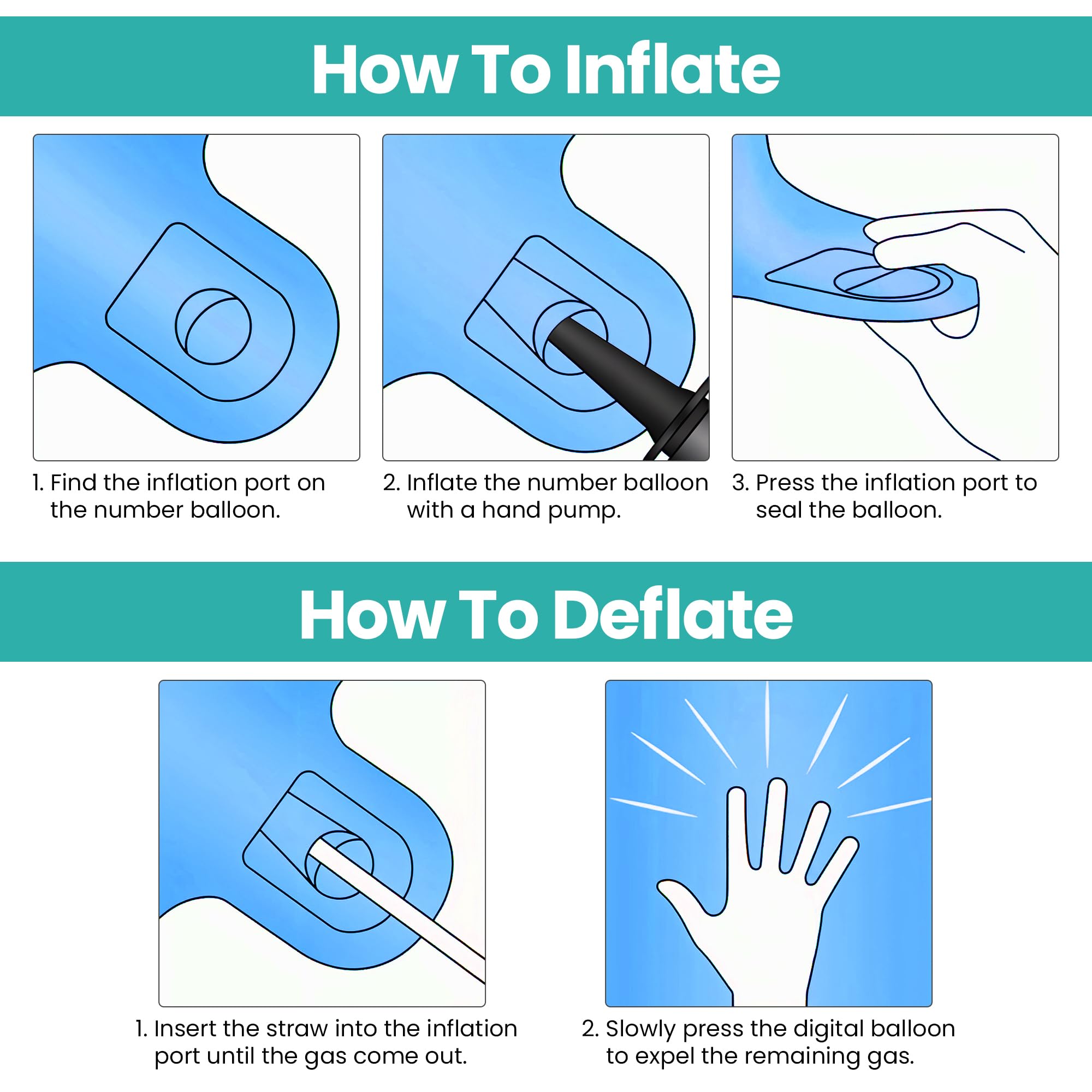 How To Inflate

1. Find the inflation port on the number balloon.

2. Inflate the number balloon with a hand pump.

3. Press the inflation port to seal the balloon.

How To Deflate

1. Insert the straw into the inflation port until the gas come out.

2. Slowly press the digital balloon to expel the remaining gas.