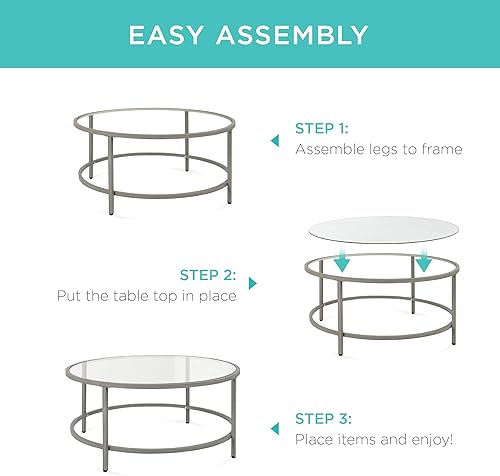 EASY ASSEMBLY

STEP 1:
Assemble legs to frame

STEP 2:
Put the table top in place

STEP 3:
Place items and enjoy!