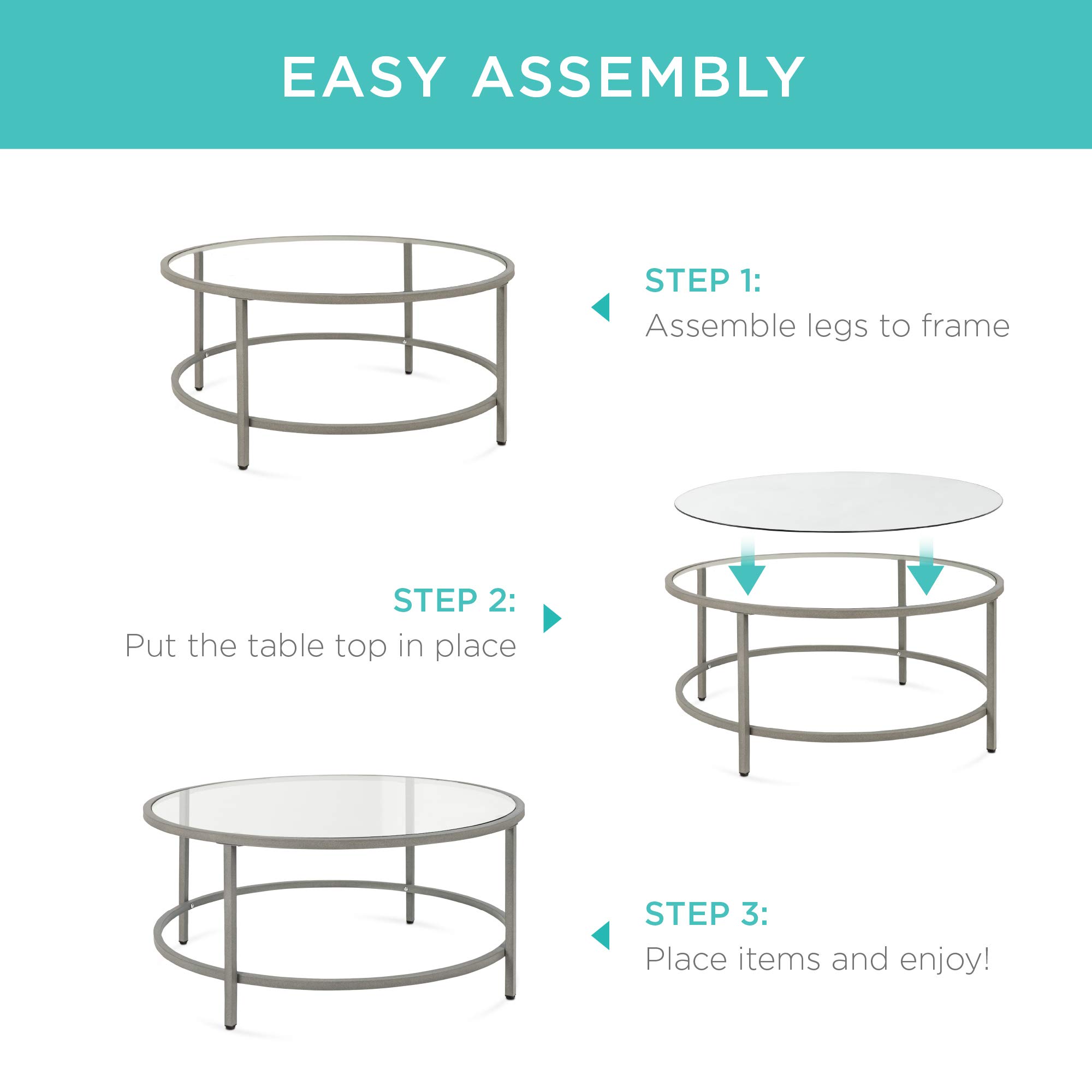 EASY ASSEMBLY

STEP 1:
Assemble legs to frame

STEP 2:
Put the table top in place

STEP 3:
Place items and enjoy!