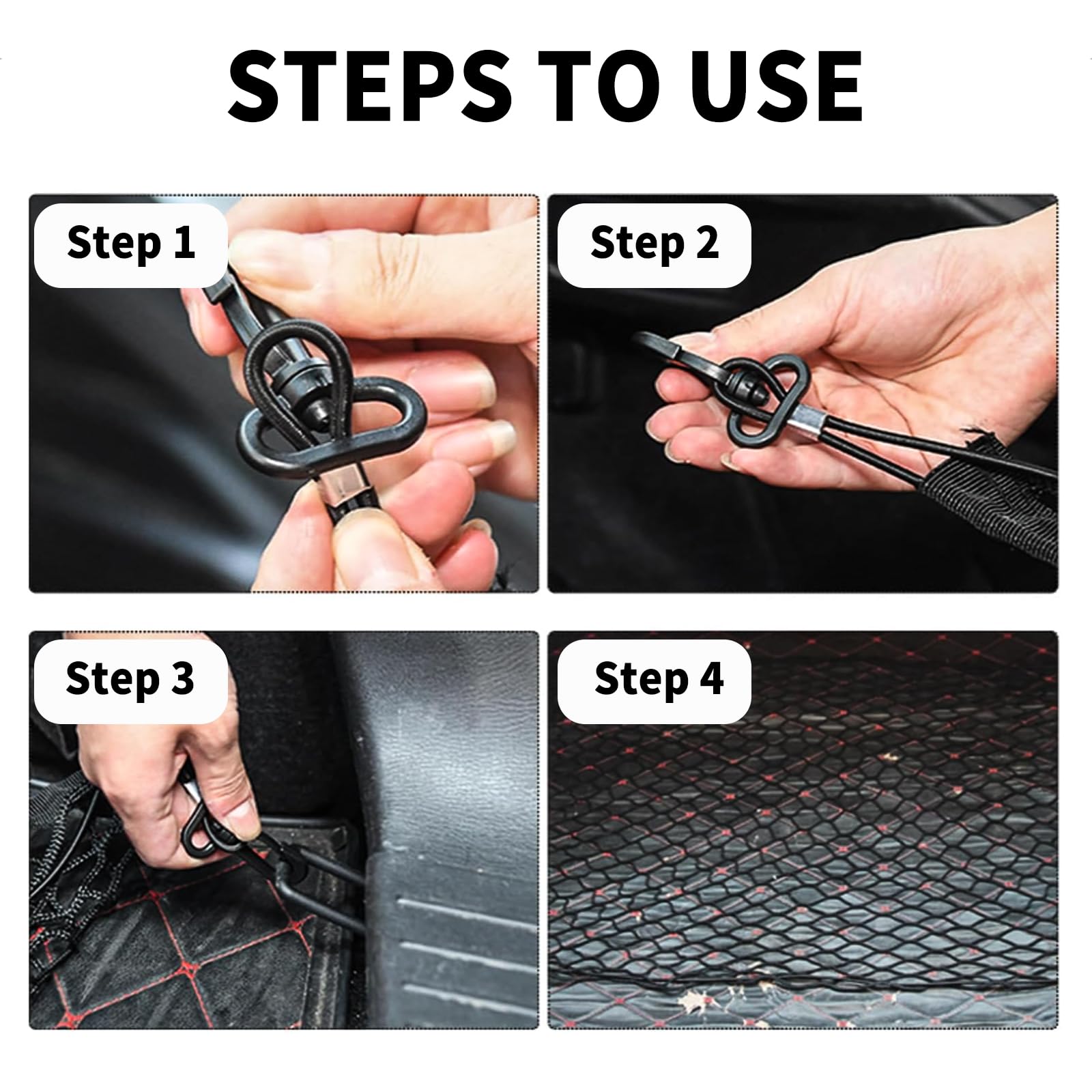 STEPS TO USE

Step 1

Step 2

Step 3

Step 4