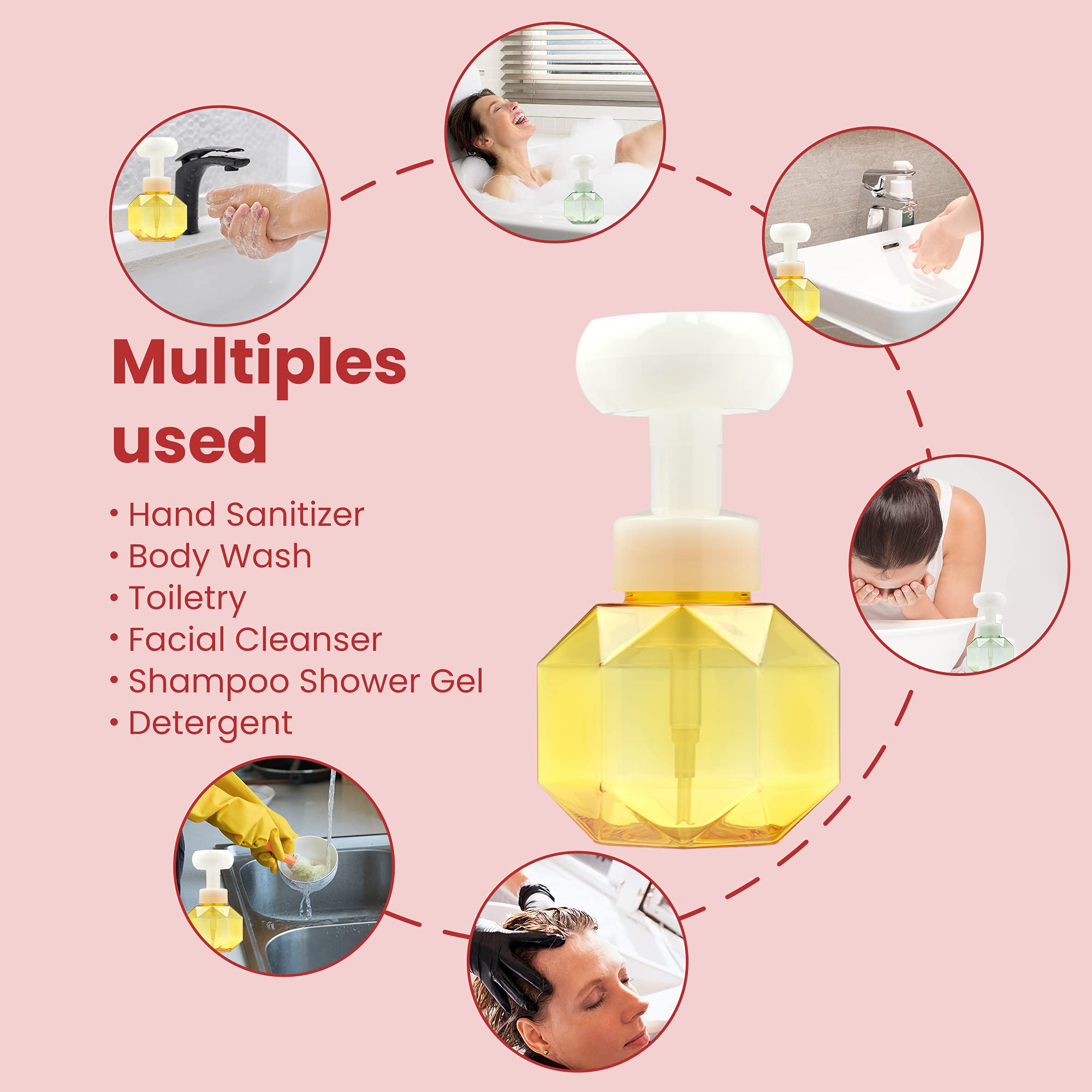 Multiples used

• Hand Sanitizer
• Body Wash
• Toiletry
• Facial Cleanser
• Shampoo Shower Gel
• Detergent