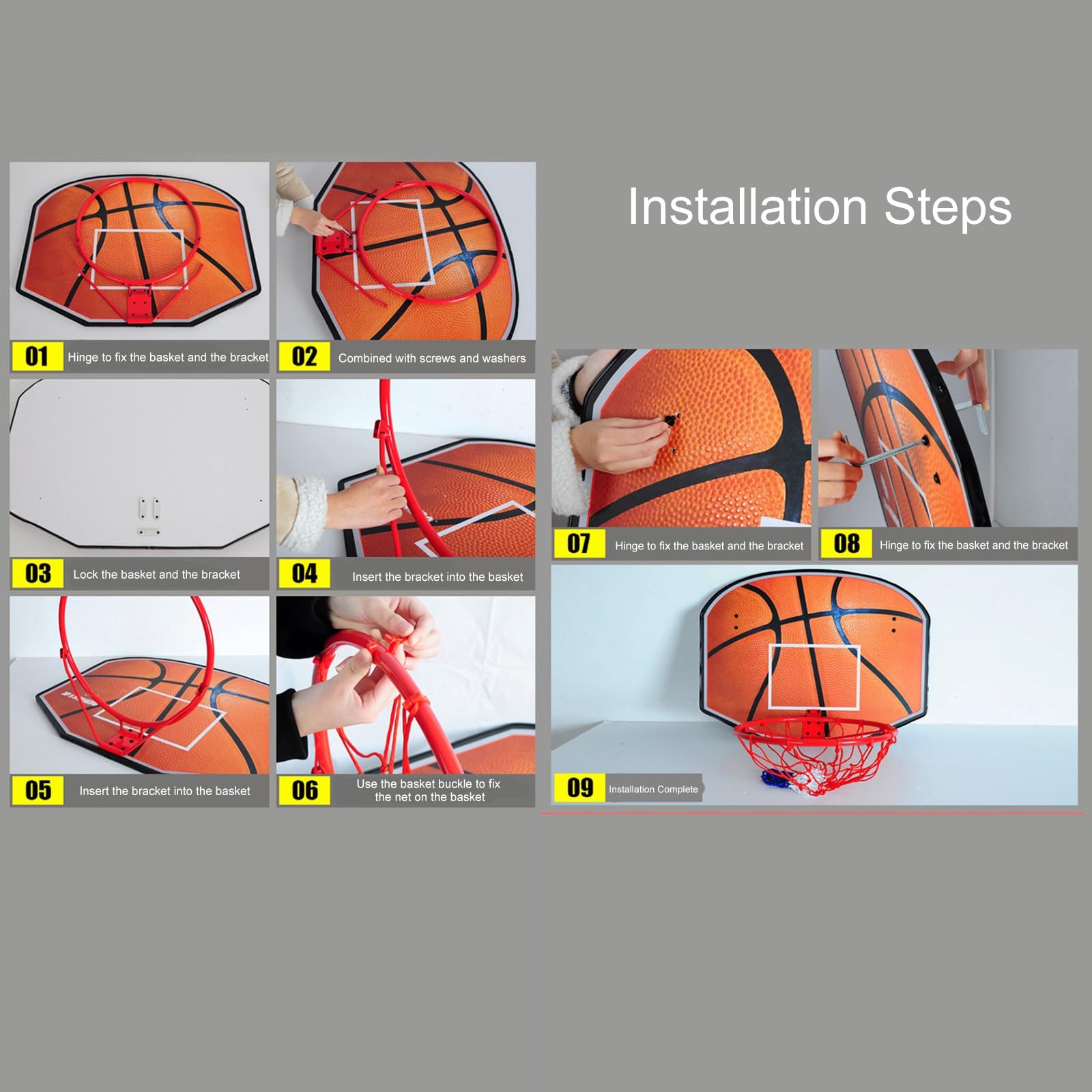 Installation Steps

01 Hinge to fix the basket and the bracket

02 Combined with screws and washers

03 Lock the basket and the bracket

04 Insert the bracket into the basket

05 Insert the bracket into the basket

06 Use the basket buckle to fix the net on the basket

07 Hinge to fix the basket and the bracket

08 Hinge to fix the basket and the bracket

09 Installation Complete