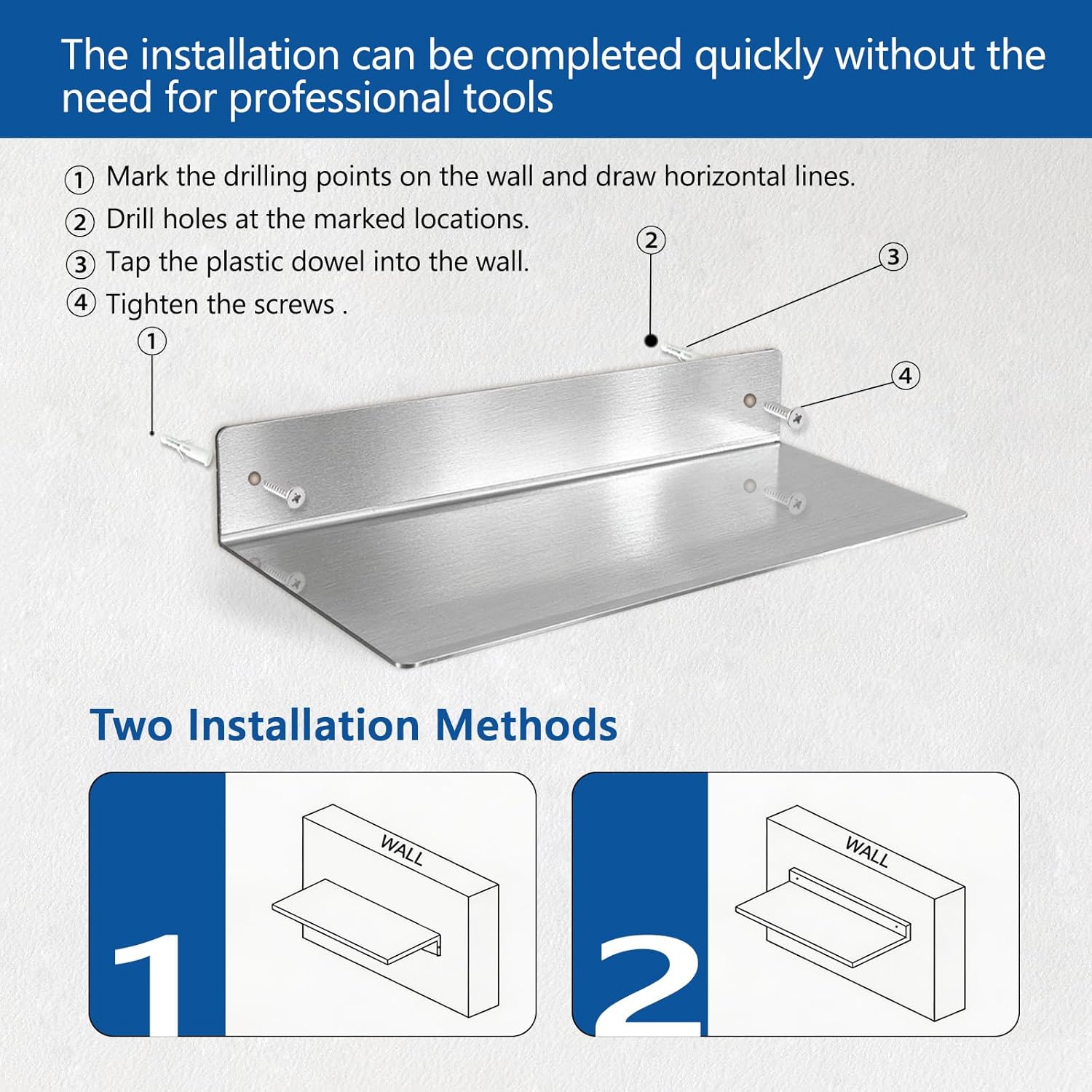 The installation can be completed quickly without the need for professional tools

① Mark the drilling points on the wall and draw horizontal lines.
② Drill holes at the marked locations.
③ Tap the plastic dowel into the wall.
④ Tighten the screws .

①
②
③
④

Two Installation Methods

1
WALL

2
WALL