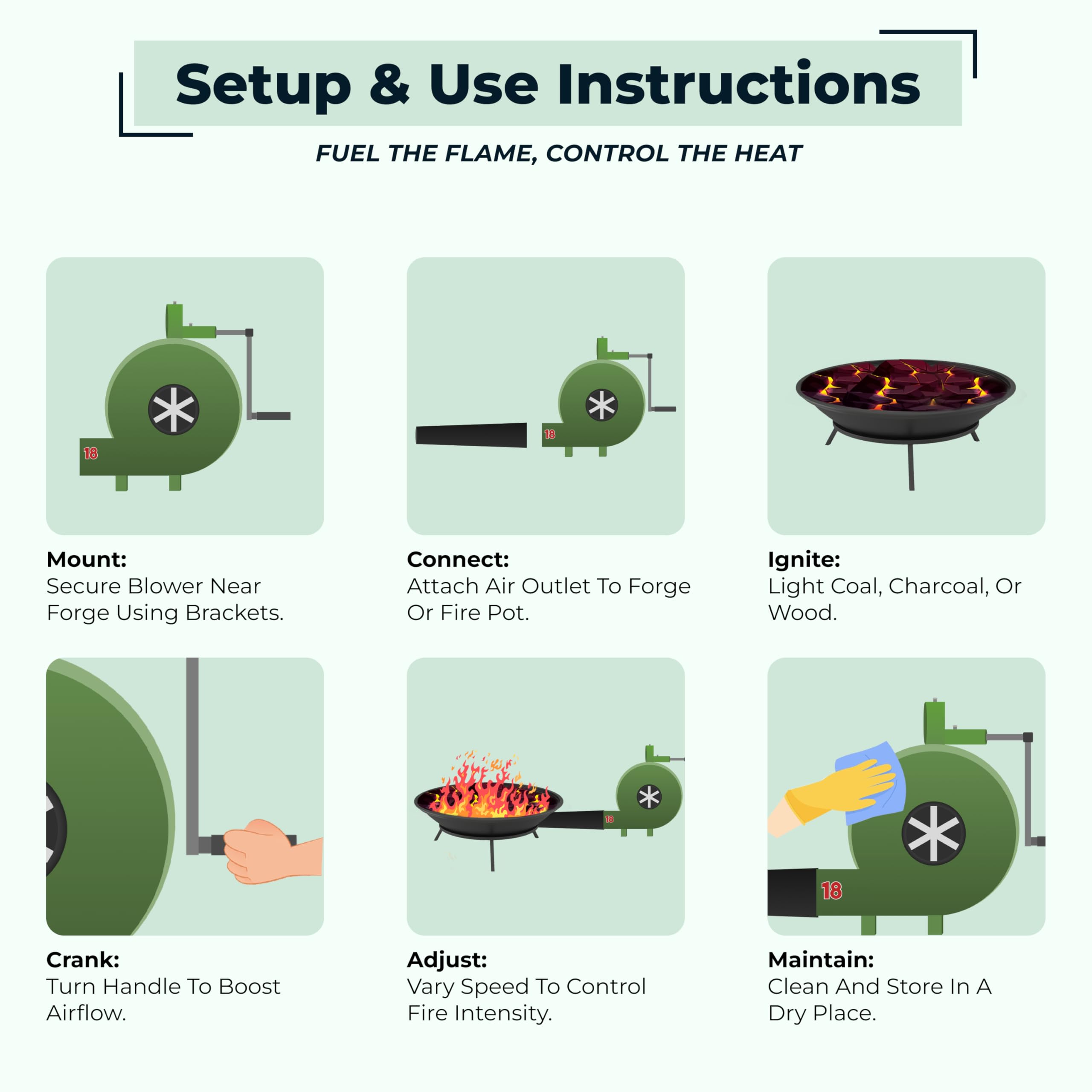 Setup & Use Instructions

FUEL THE FLAME, CONTROL THE HEAT

18

Mount:
Secure Blower Near Forge Using Brackets.

18

Connect:
Attach Air Outlet To Forge Or Fire Pot.

Ignite:
Light Coal, Charcoal, Or Wood.

Crank:
Turn Handle To Boost Airflow.

18

Adjust:
Vary Speed To Control Fire Intensity.

18

Maintain:
Clean And Store In A Dry Place.