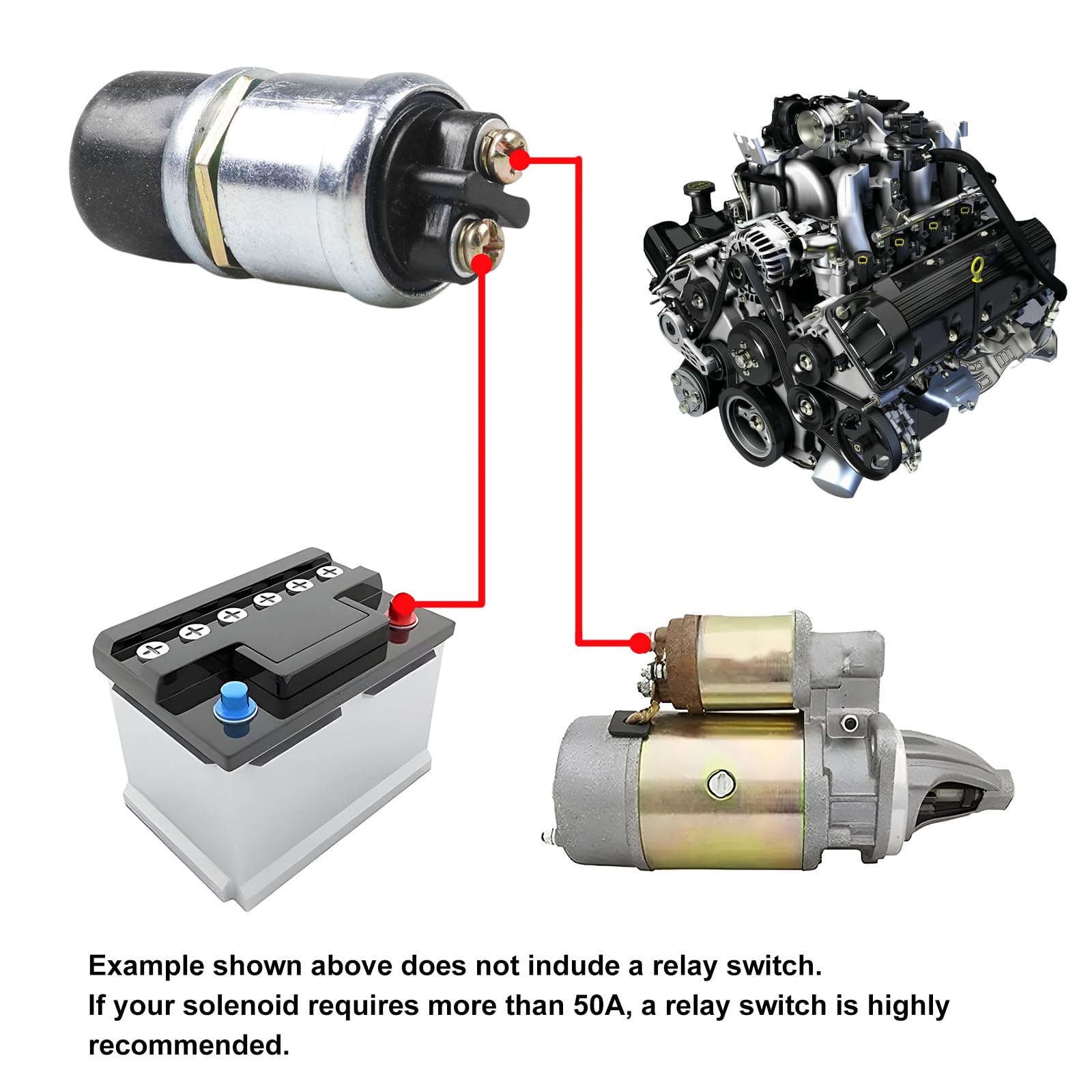 Example shown above does not indude a relay switch.
If your solenoid requires more than 50A, a relay switch is highly recommended.