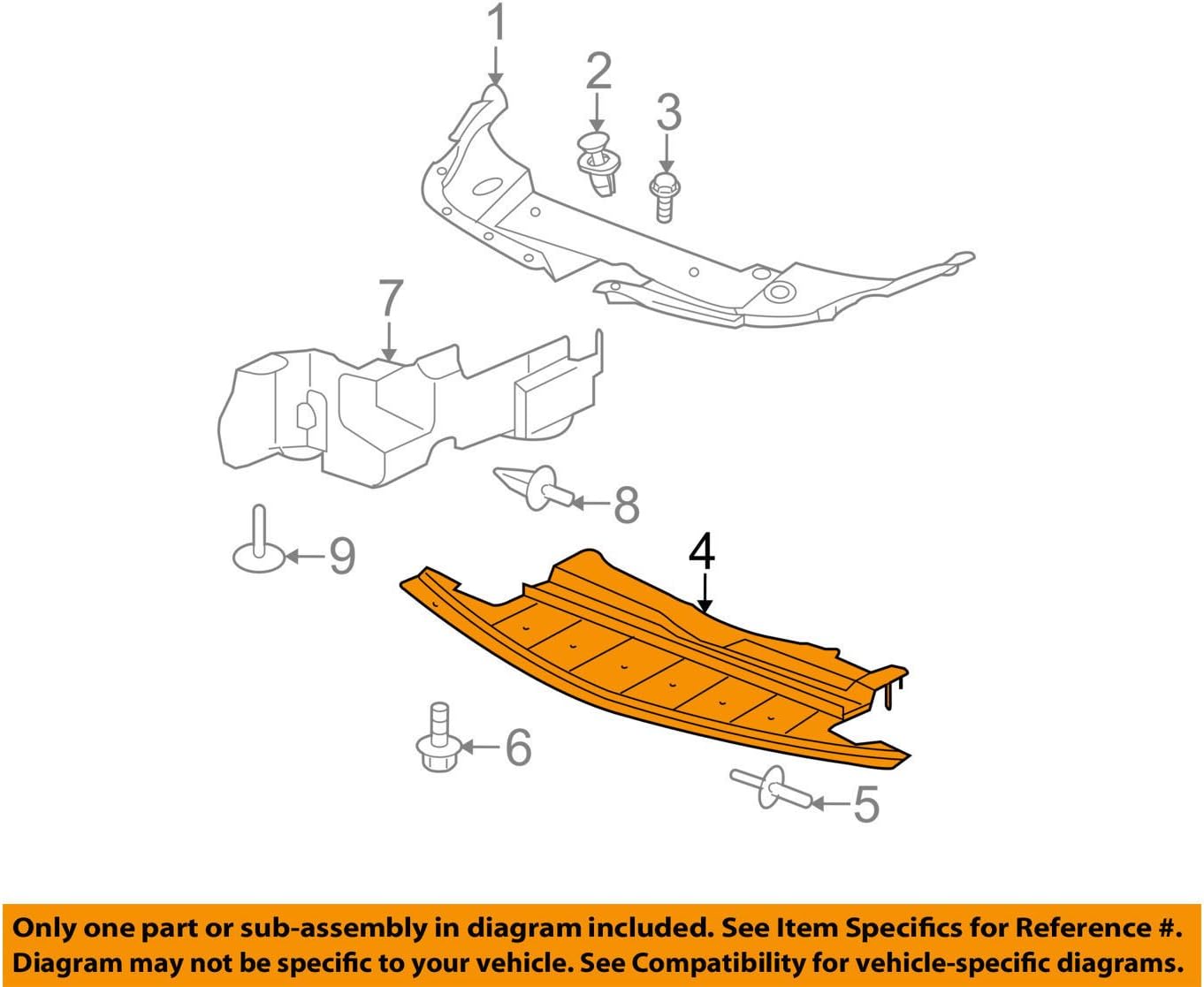 1
2
3
7
8
9
4
6
5

Only one part or sub-assembly in diagram included. See Item Specifics for Reference #.
Diagram may not be specific to your vehicle. See Compatibility for vehicle-specific diagrams.