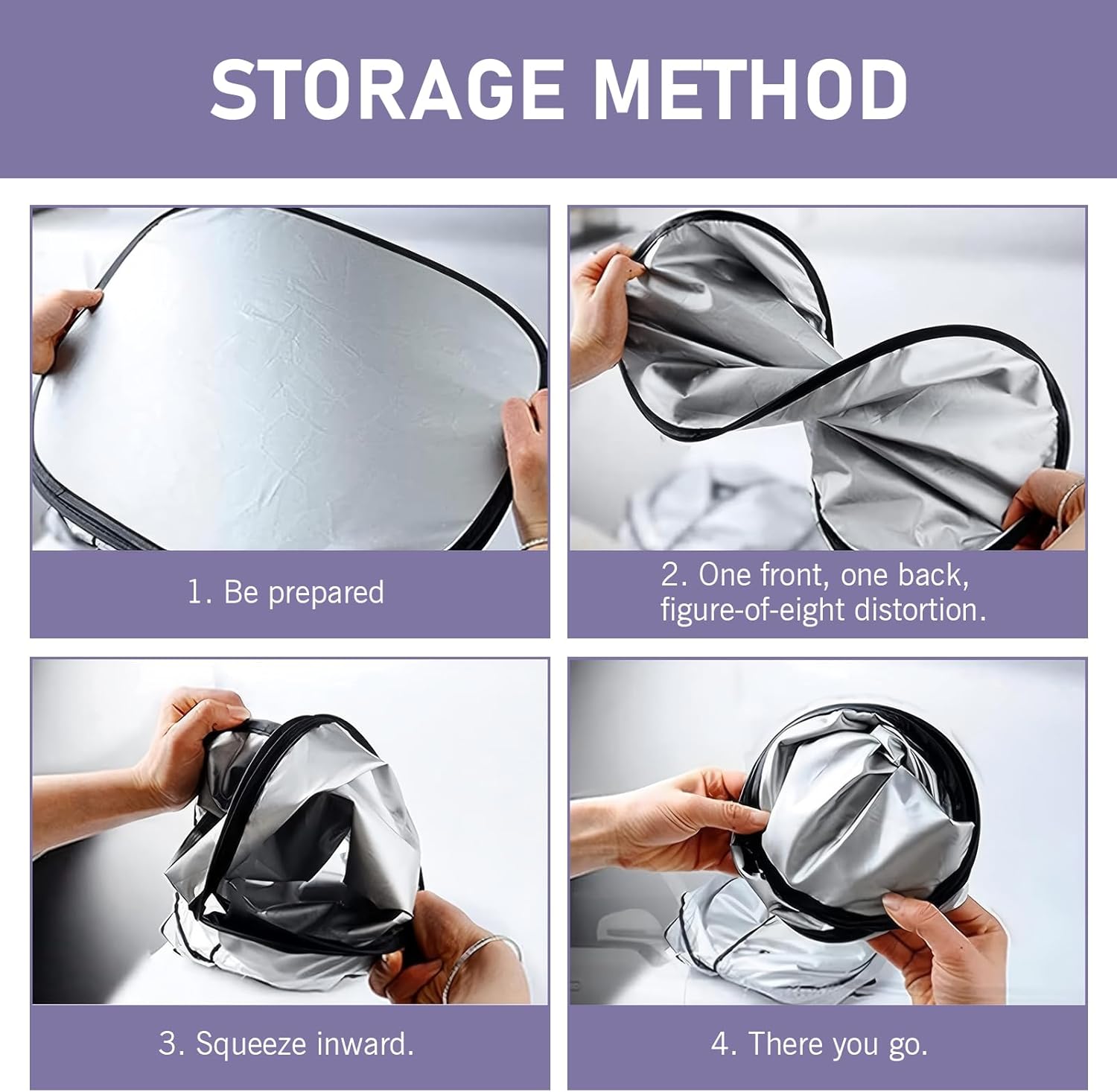 STORAGE METHOD

1. Be prepared

2. One front, one back, figure-of-eight distortion.

3. Squeeze inward.

4. There you go.