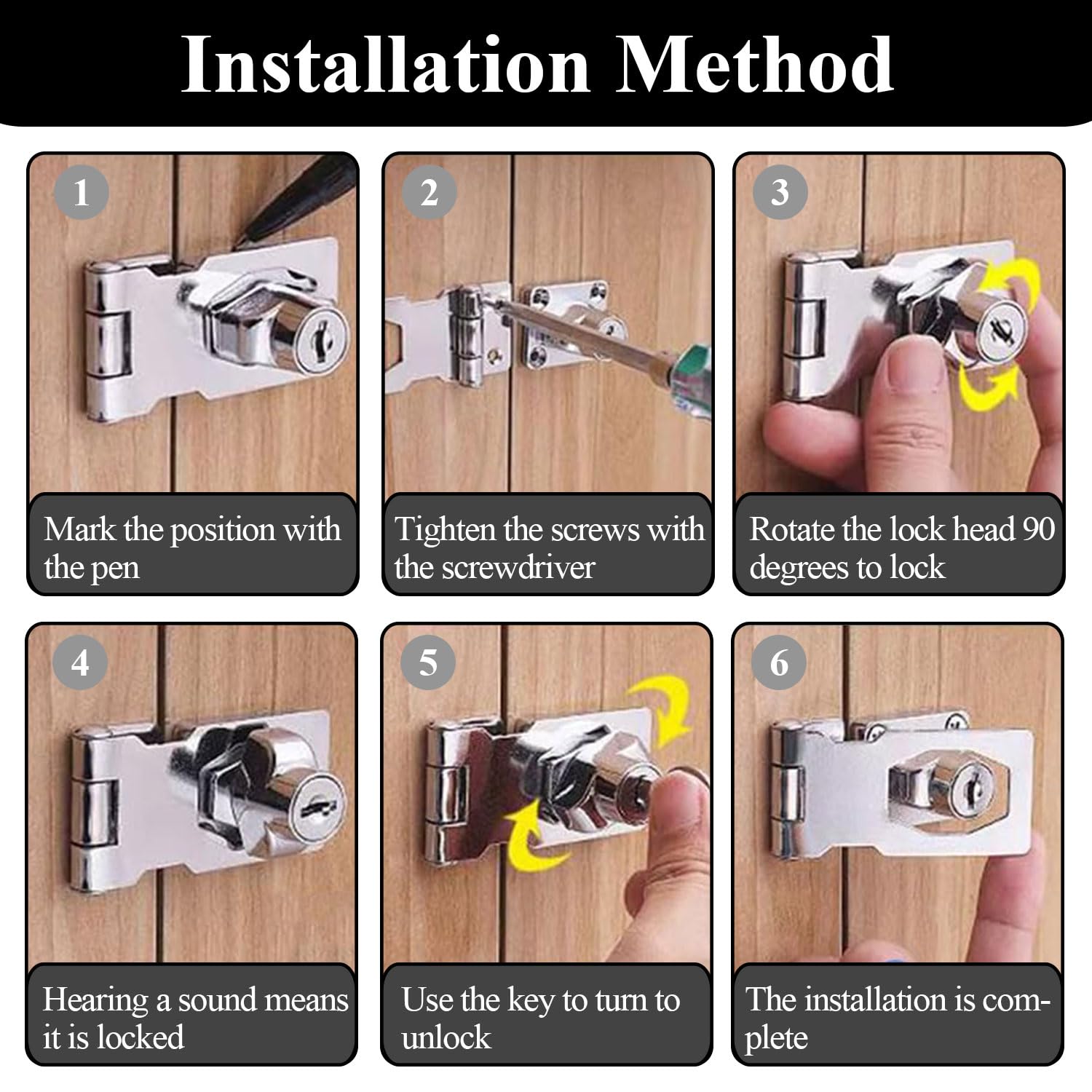 Installation Method

1
Mark the position with the pen

2
Tighten the screws with the screwdriver

3
Rotate the lock head 90 degrees to lock

4
Hearing a sound means it is locked

5
Use the key to turn to unlock

6
The installation is complete