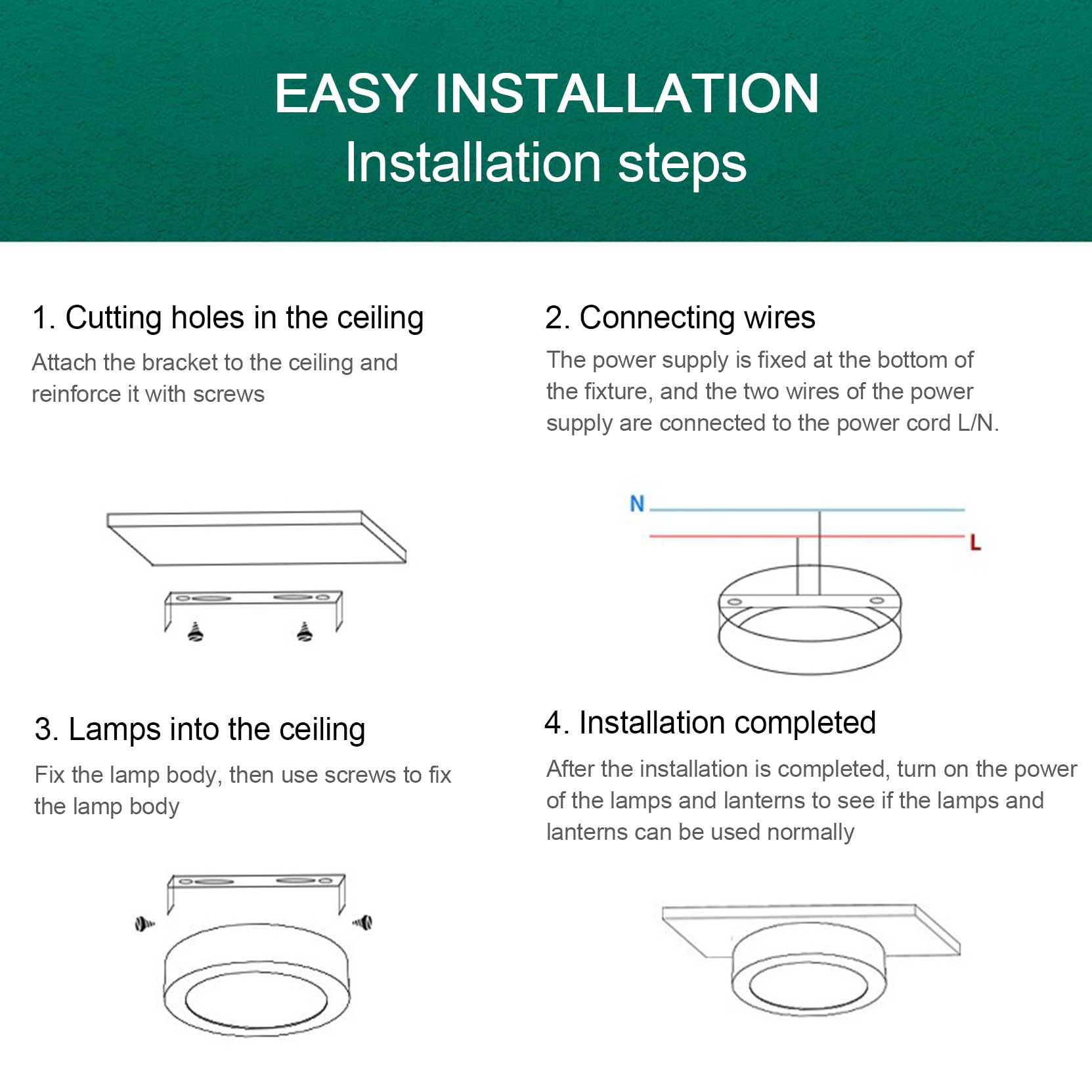 EASY INSTALLATION
Installation steps

1. Cutting holes in the ceiling
Attach the bracket to the ceiling and reinforce it with screws

2. Connecting wires
The power supply is fixed at the bottom of the fixture, and the two wires of the power supply are connected to the power cord L/N.

N
L

3. Lamps into the ceiling
Fix the lamp body, then use screws to fix the lamp body

4. Installation completed
After the installation is completed, turn on the power of the lamps and lanterns to see if the lamps and lanterns can be used normally