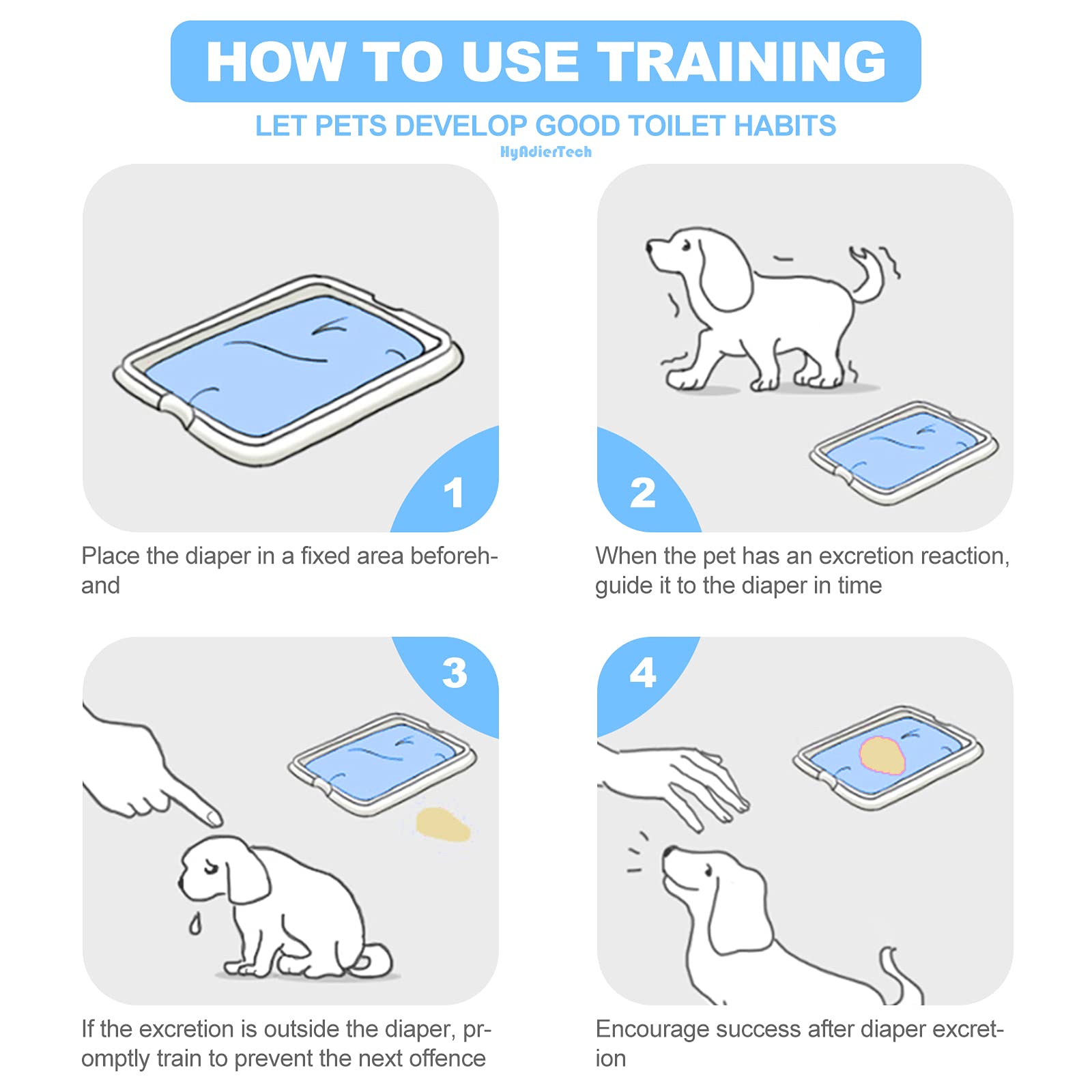 HOW TO USE TRAINING

LET PETS DEVELOP GOOD TOILET HABITS

HyAdierTech

1

Place the diaper in a fixed area beforehand

2

When the pet has an excretion reaction, guide it to the diaper in time

3

If the excretion is outside the diaper, promptly train to prevent the next offence

4

Encourage success after diaper excretion