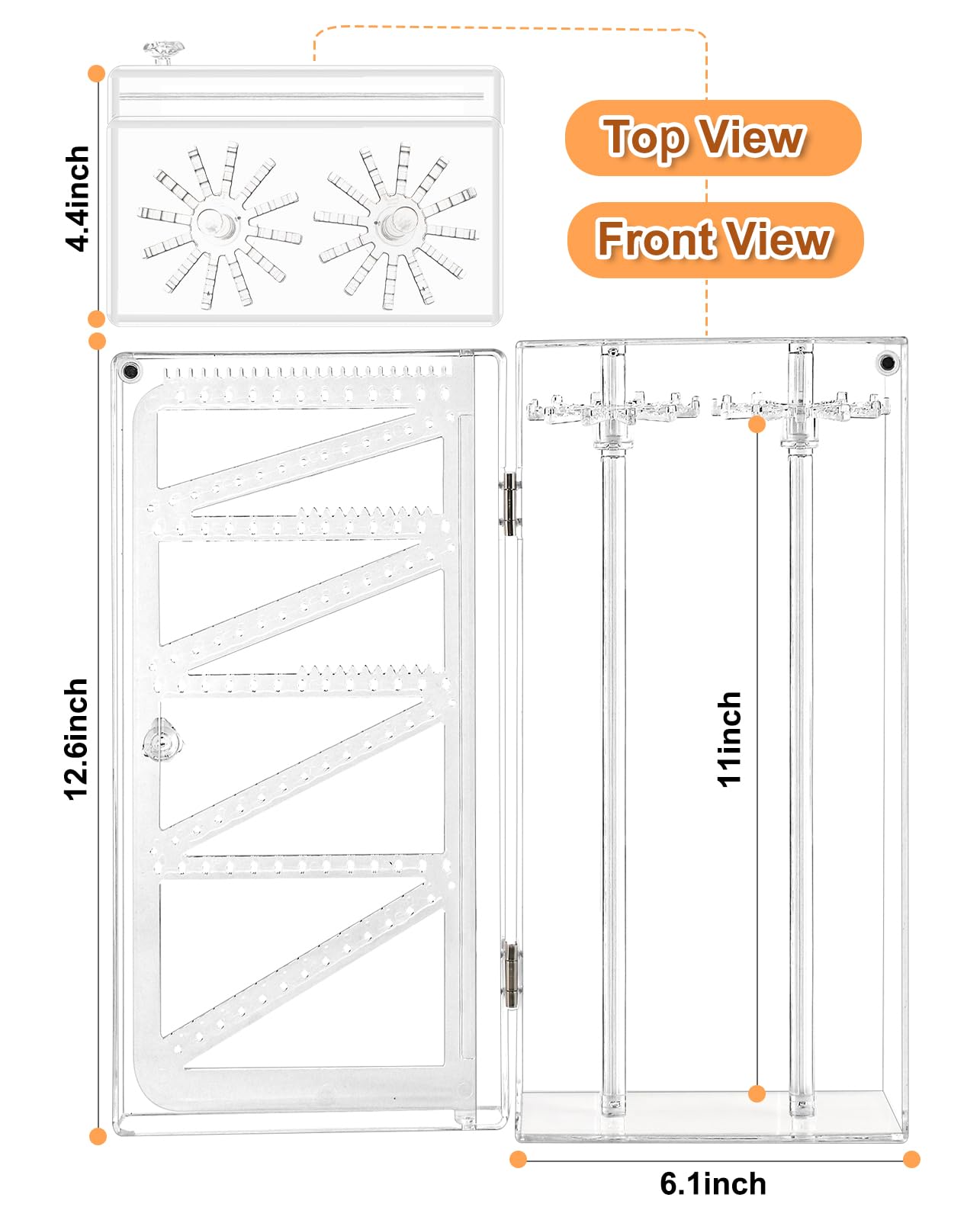 4.4inch

Top View

Front View

12.6inch

11inch

6.1inch