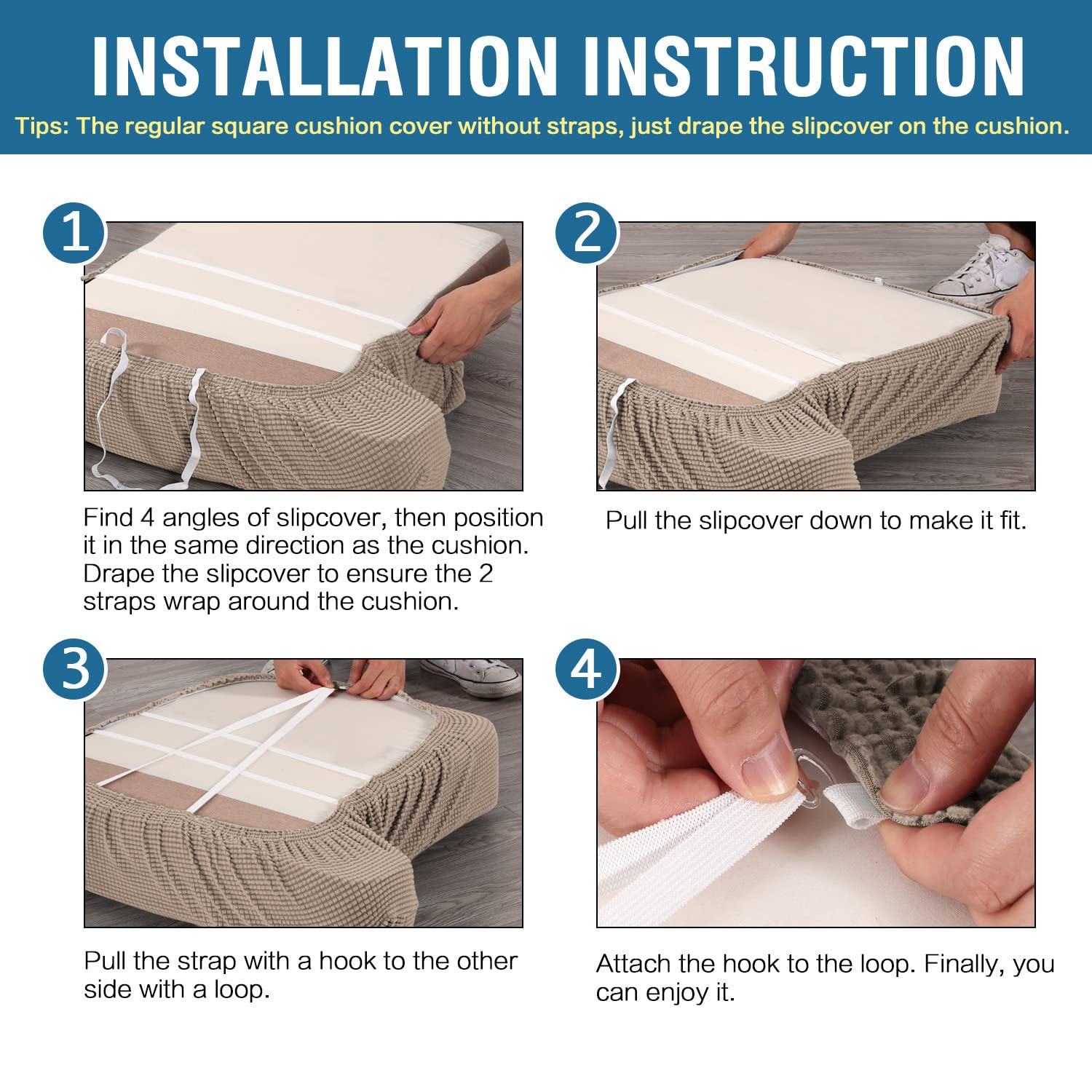 INSTALLATION INSTRUCTION

Tips: The regular square cushion cover without straps, just drape the slipcover on the cushion.

1

Find 4 angles of slipcover, then position it in the same direction as the cushion. Drape the slipcover to ensure the 2 straps wrap around the cushion.

2

Pull the slipcover down to make it fit.

3

Pull the strap with a hook to the other side with a loop.

4

Attach the hook to the loop. Finally, you can enjoy it.