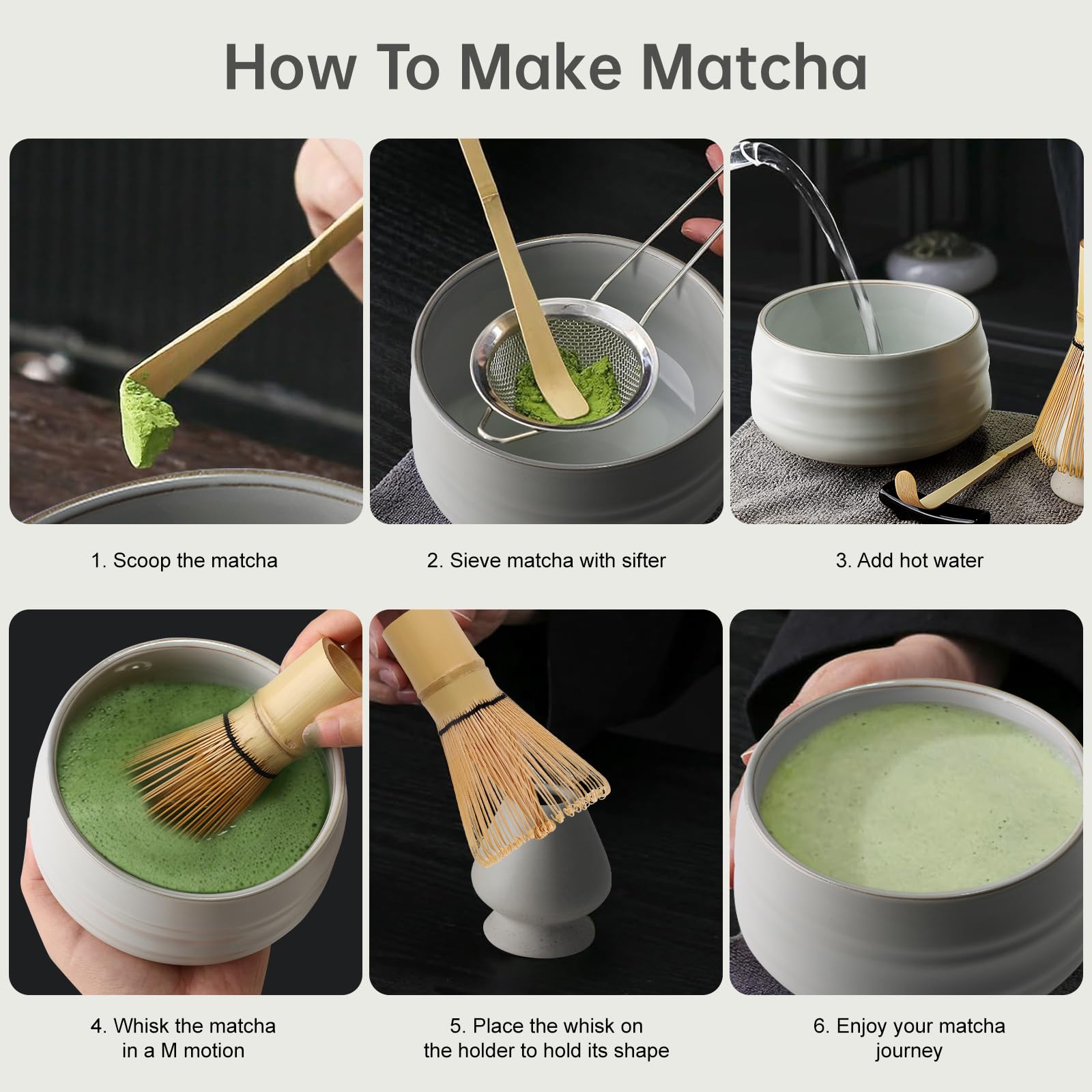 How To Make Matcha

1. Scoop the matcha

2. Sieve matcha with sifter

3. Add hot water

4. Whisk the matcha in a M motion

5. Place the whisk on the holder to hold its shape

6. Enjoy your matcha journey