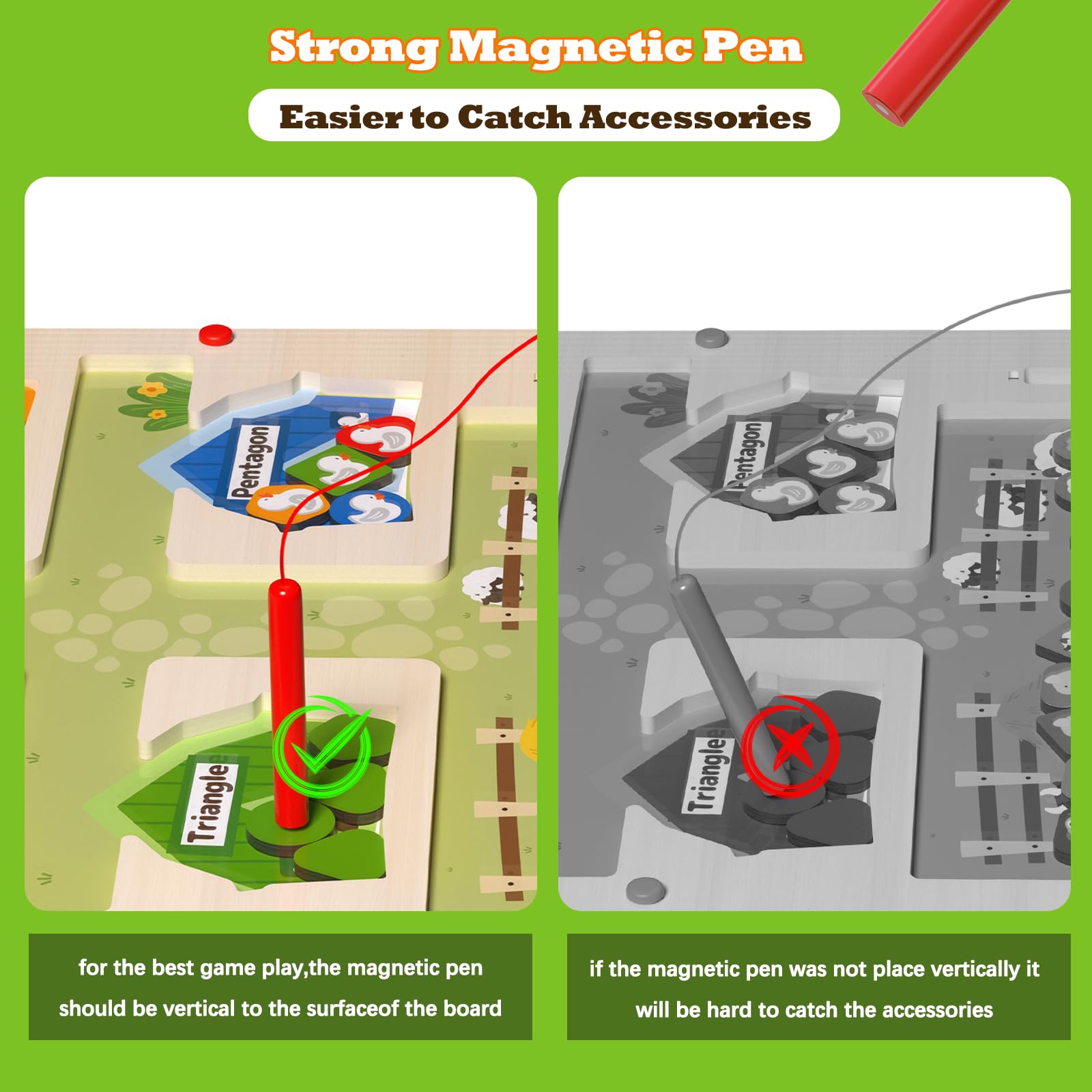 Strong Magnetic Pen

Easier to Catch Accessories

Pentagon

Triangle

Pentagon

Triangle

for the best game play,the magnetic pen should be vertical to the surfaceof the board

if the magnetic pen was not place vertically it will be hard to catch the accessories