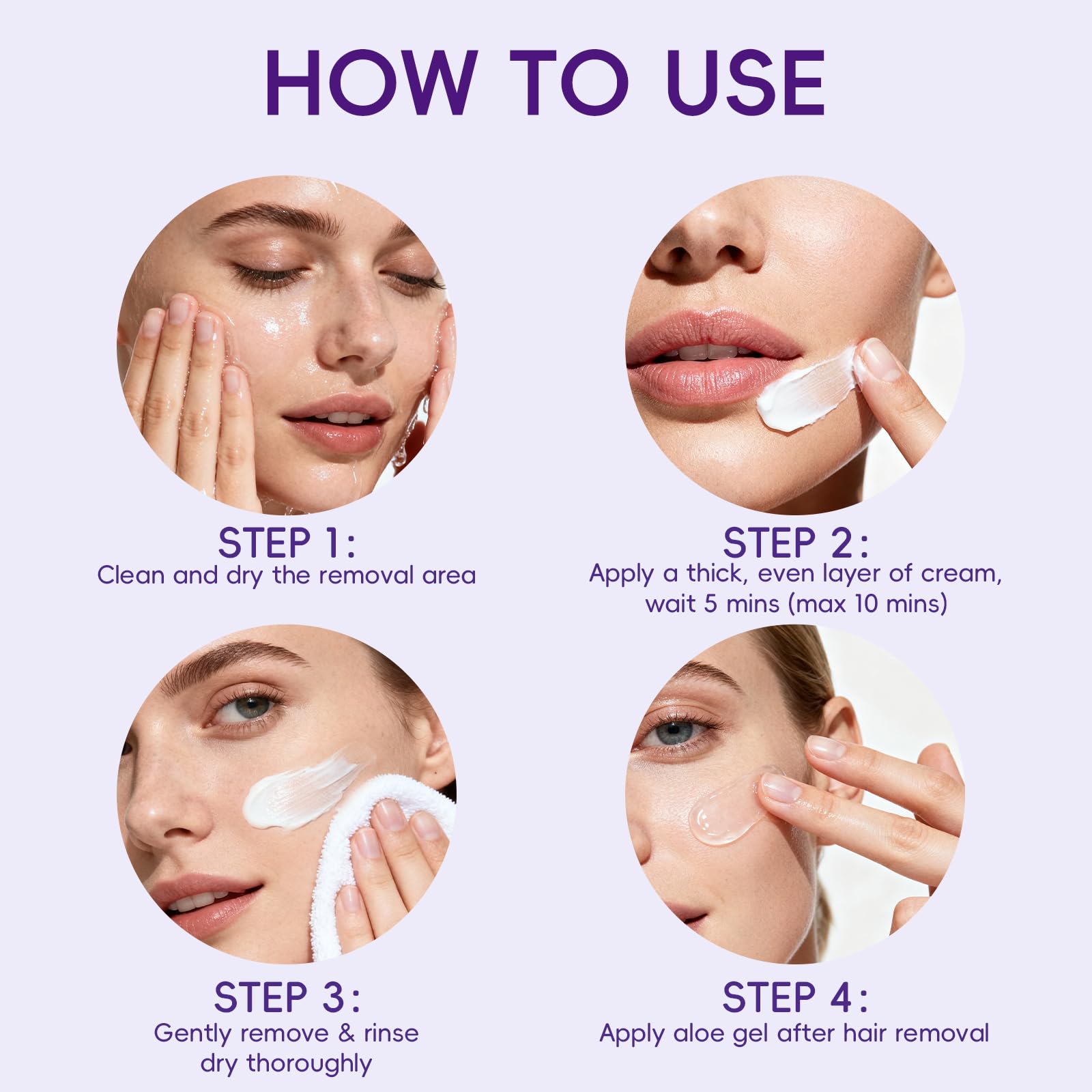 HOW TO USE

STEP 1:
Clean and dry the removal area

STEP 2:
Apply a thick, even layer of cream, wait 5 mins (max 10 mins)

STEP 3:
Gently remove & rinse dry thoroughly

STEP 4:
Apply aloe gel after hair removal