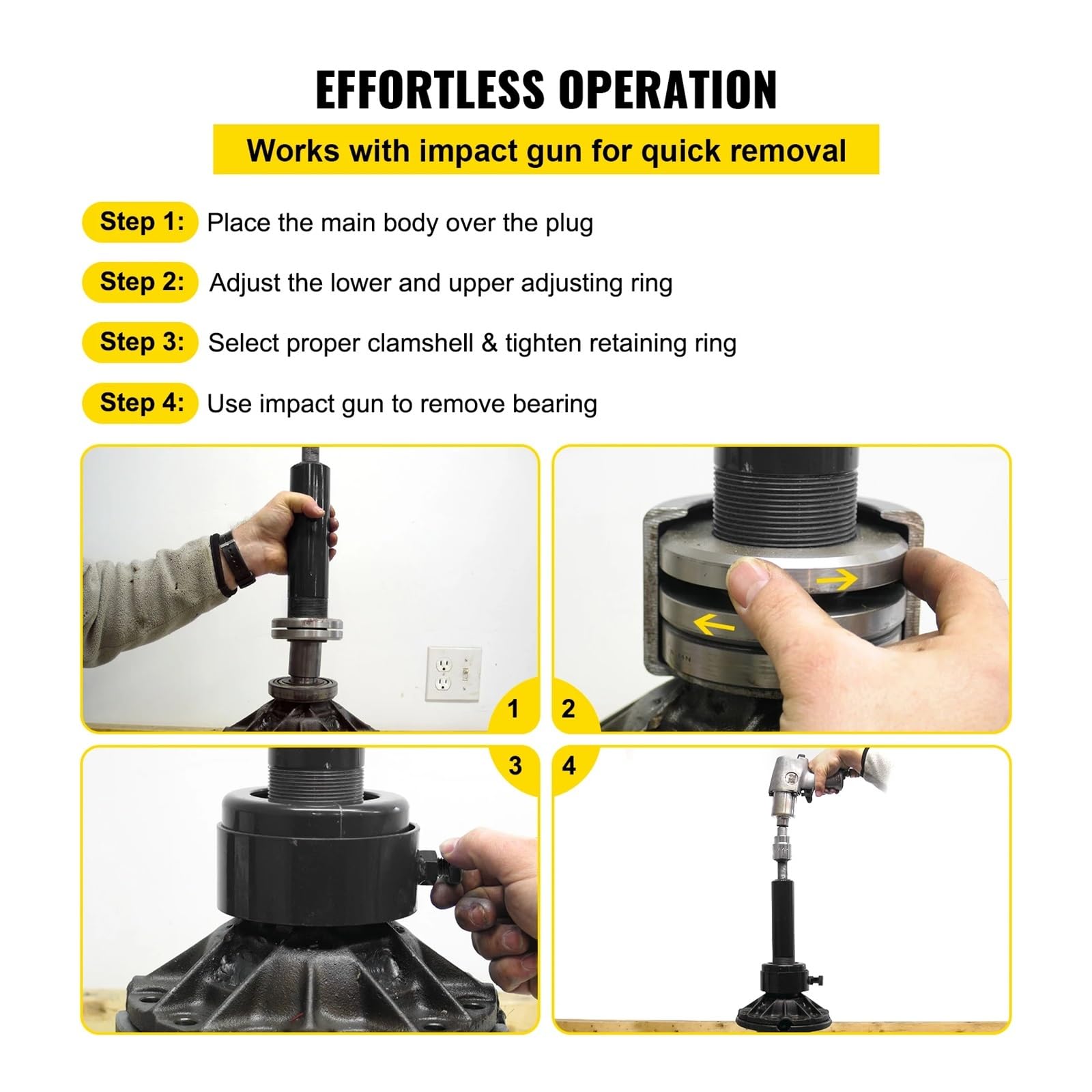 EFFORTLESS OPERATION

Works with impact gun for quick removal

Step 1: Place the main body over the plug

Step 2: Adjust the lower and upper adjusting ring

Step 3: Select proper clamshell & tighten retaining ring

Step 4: Use impact gun to remove bearing

1

2

3

4