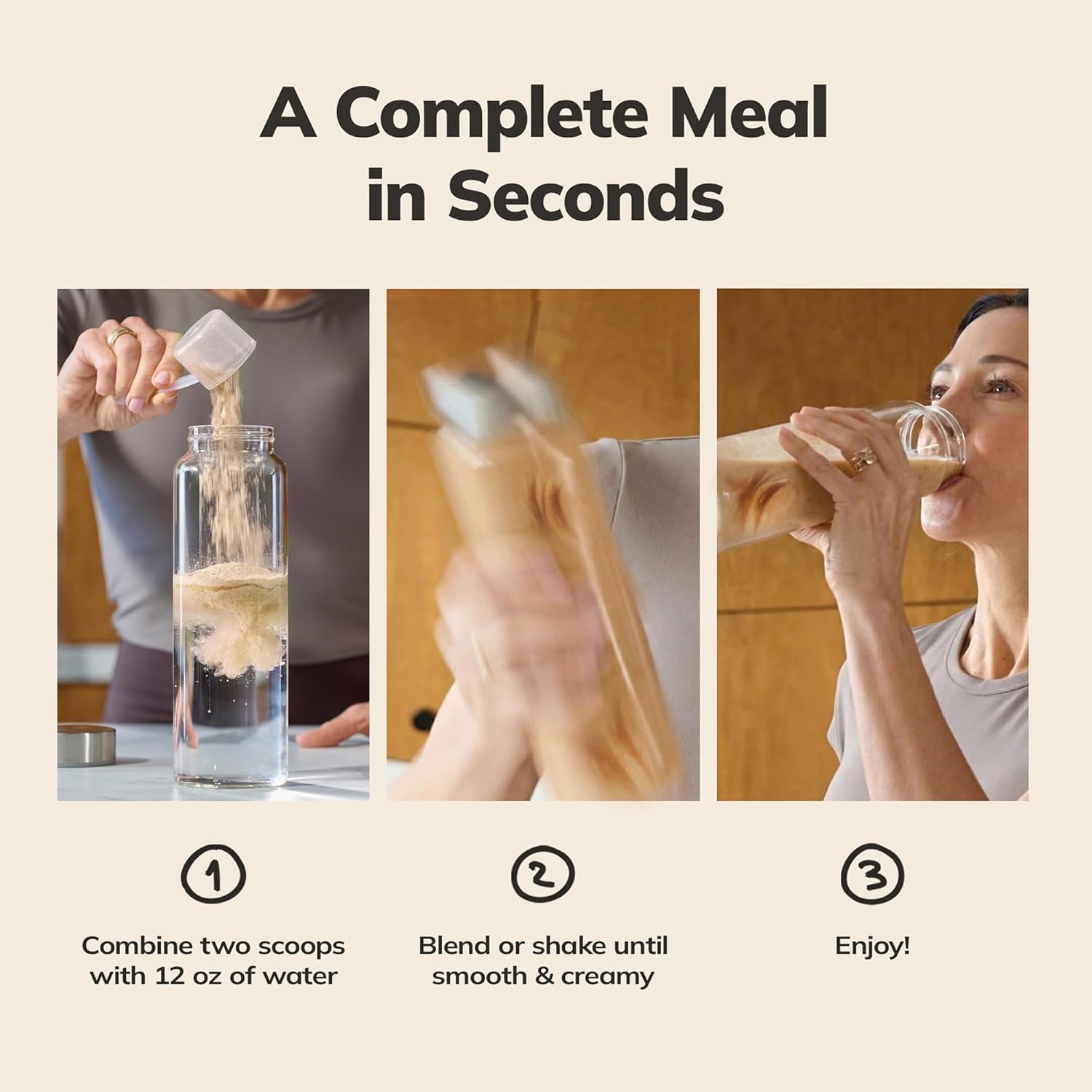 A Complete Meal in Seconds

1

Combine two scoops with 12 oz of water

2

Blend or shake until smooth & creamy

3

Enjoy!