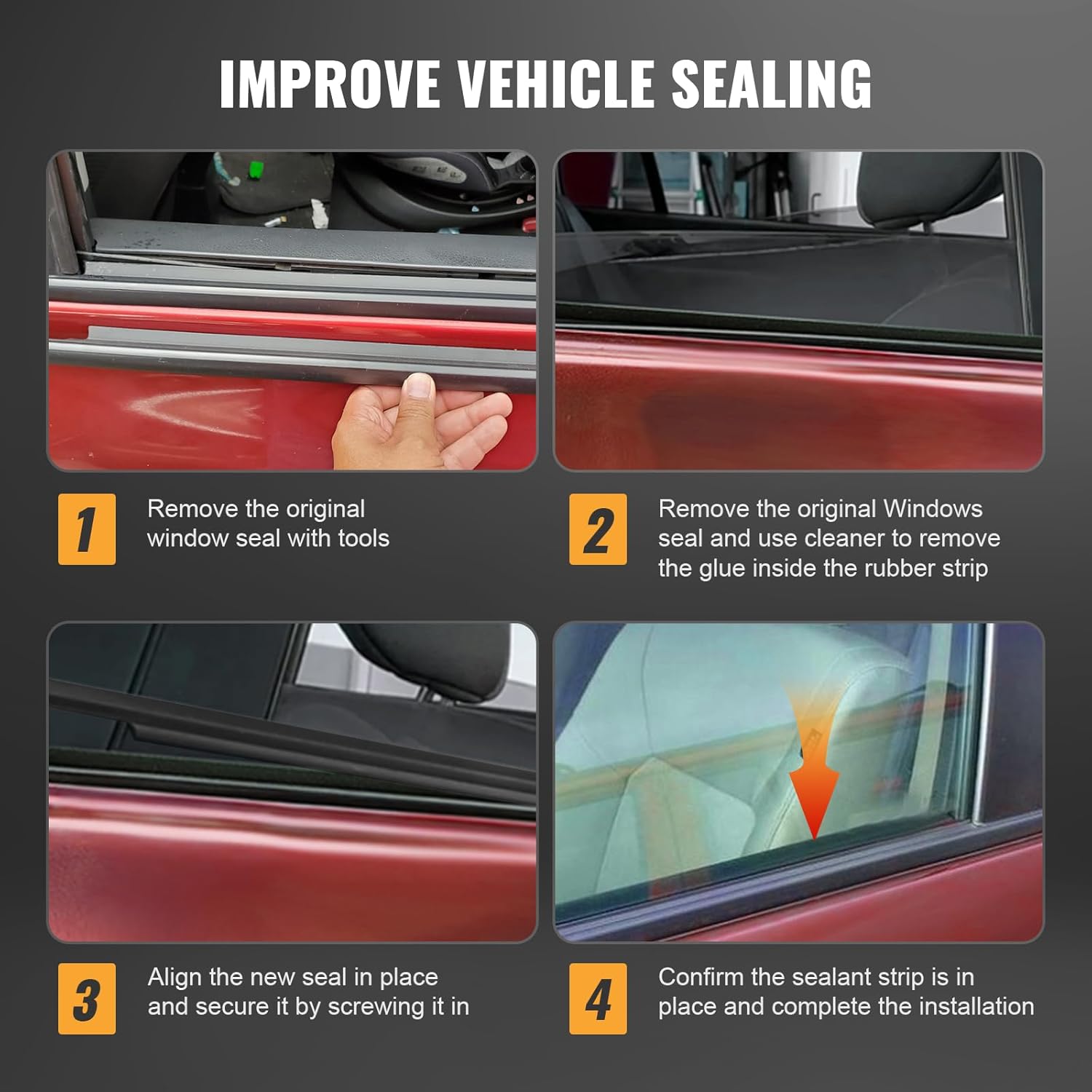 IMPROVE VEHICLE SEALING

1 Remove the original window seal with tools

2 Remove the original Windows seal and use cleaner to remove the glue inside the rubber strip

3 Align the new seal in place and secure it by screwing it in

4 Confirm the sealant strip is in place and complete the installation