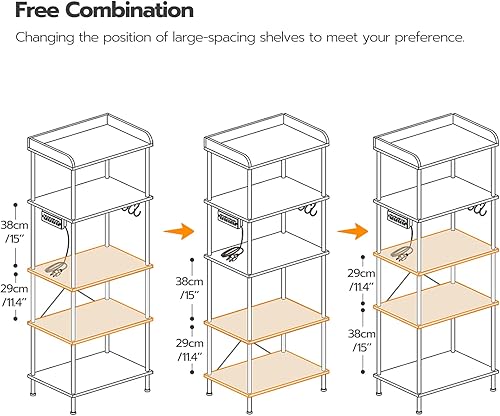 Free Combination

Changing the position of large-spacing shelves to meet your preference.

38cm /15''

29cm /11.4''

38cm /15''

29cm /11.4''

29cm /11.4''

38cm /15''