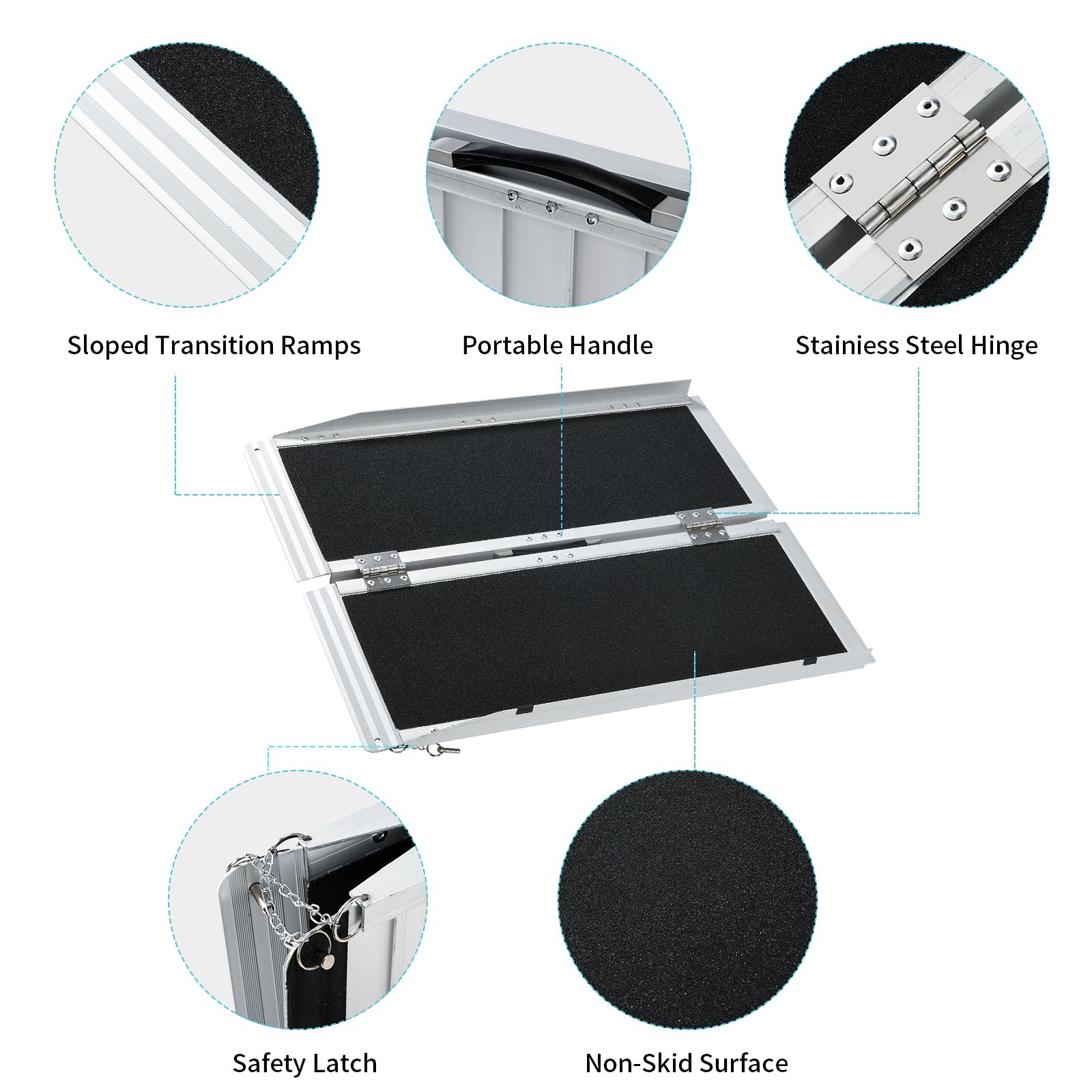 Sloped Transition Ramps

Portable Handle

Stainiess Steel Hinge

Safety Latch

Non-Skid Surface