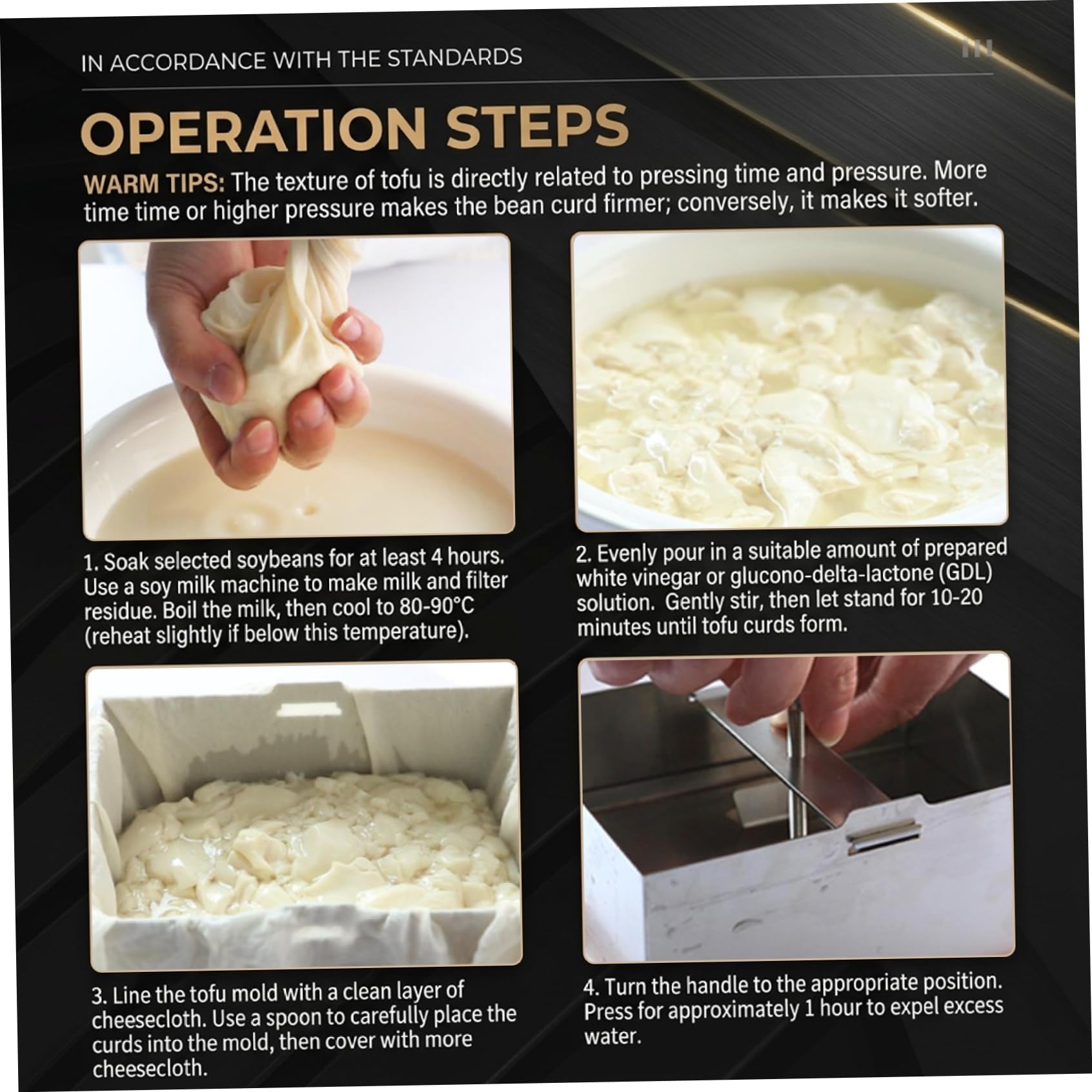 IN ACCORDANCE WITH THE STANDARDS

OPERATION STEPS

WARM TIPS: The texture of tofu is directly related to pressing time and pressure. More time time or higher pressure makes the bean curd firmer; conversely, it makes it softer.

1. Soak selected soybeans for at least 4 hours. Use a soy milk machine to make milk and filter residue. Boil the milk, then cool to 80-90°C (reheat slightly if below this temperature).

2. Evenly pour in a suitable amount of prepared white vinegar or glucono-delta-lactone (GDL) solution. Gently stir, then let stand for 10-20 minutes until tofu curds form.

3. Line the tofu mold with a clean layer of cheesecloth. Use a spoon to carefully place the curds into the mold, then cover with more cheesecloth.

4. Turn the handle to the appropriate position. Press for approximately 1 hour to expel excess water.