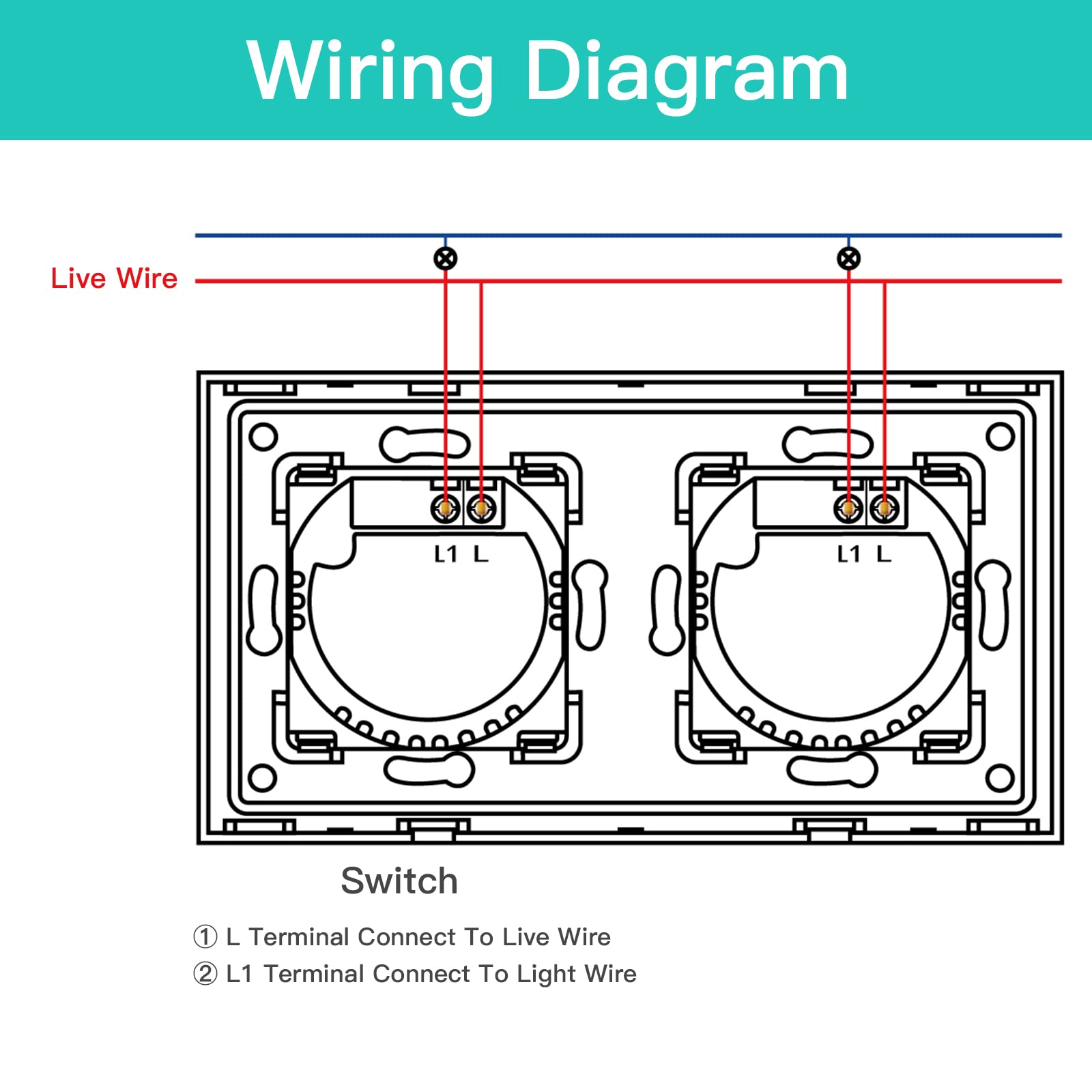 Wiring Diagram

Live Wire

L1 L

L1 L

Switch

① L Terminal Connect To Live Wire
② L1 Terminal Connect To Light Wire