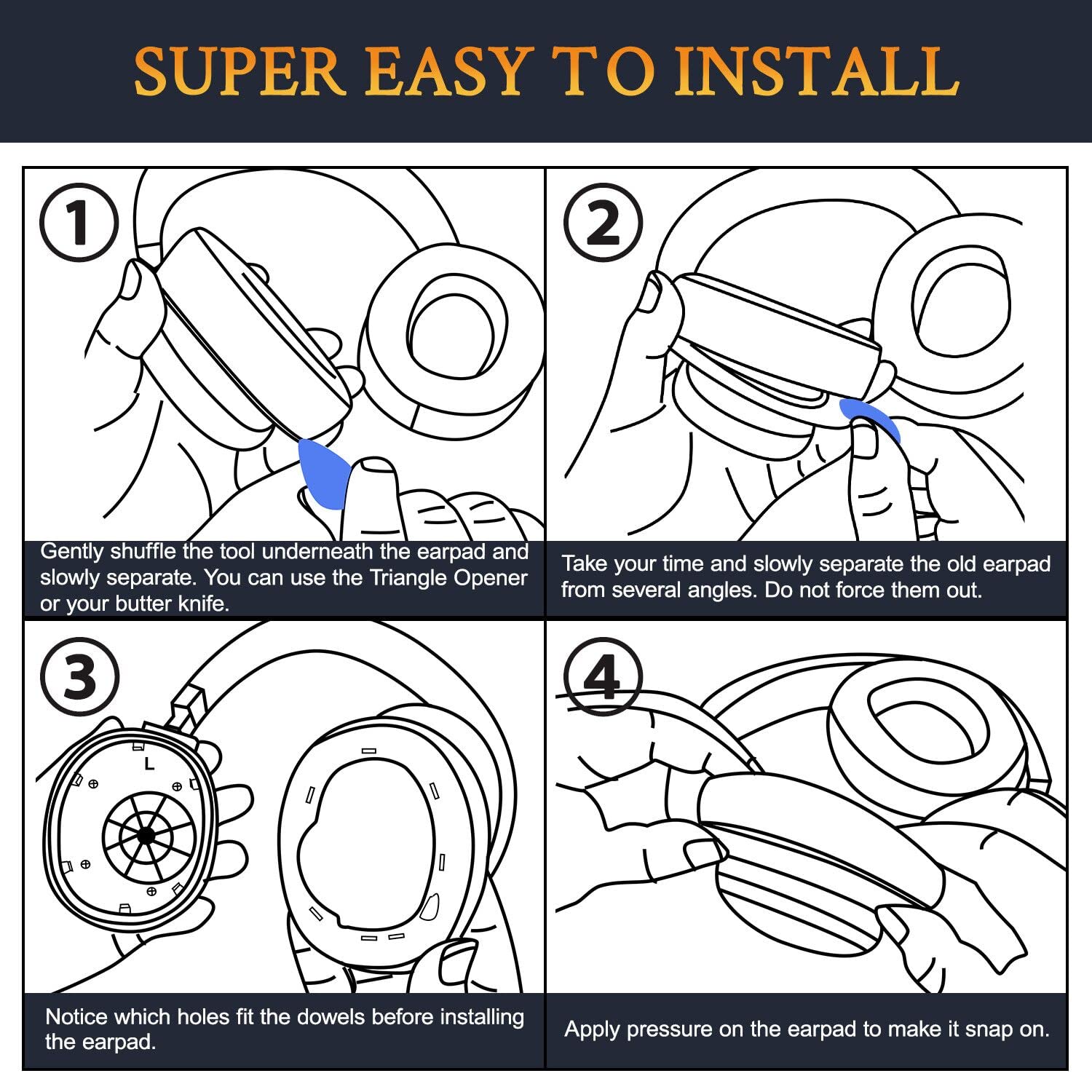 SUPER EASY TO INSTALL

1

Gently shuffle the tool underneath the earpad and slowly separate. You can use the Triangle Opener or your butter knife.

2

Take your time and slowly separate the old earpad from several angles. Do not force them out.

3

L

Notice which holes fit the dowels before installing the earpad.

4

Apply pressure on the earpad to make it snap on.