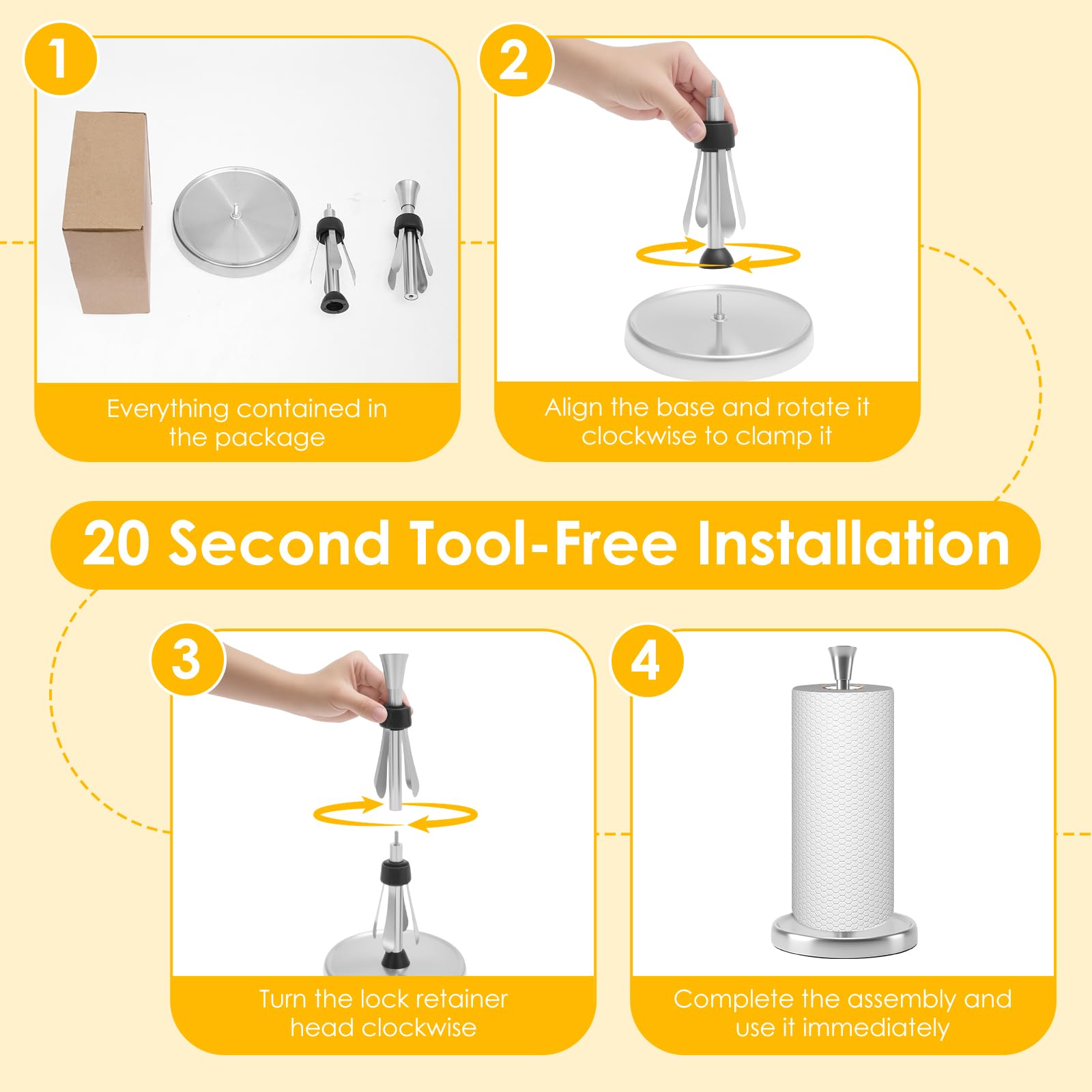 1

Everything contained in the package

2

Align the base and rotate it clockwise to clamp it

20 Second Tool-Free Installation

3

Turn the lock retainer head clockwise

4

Complete the assembly and use it immediately