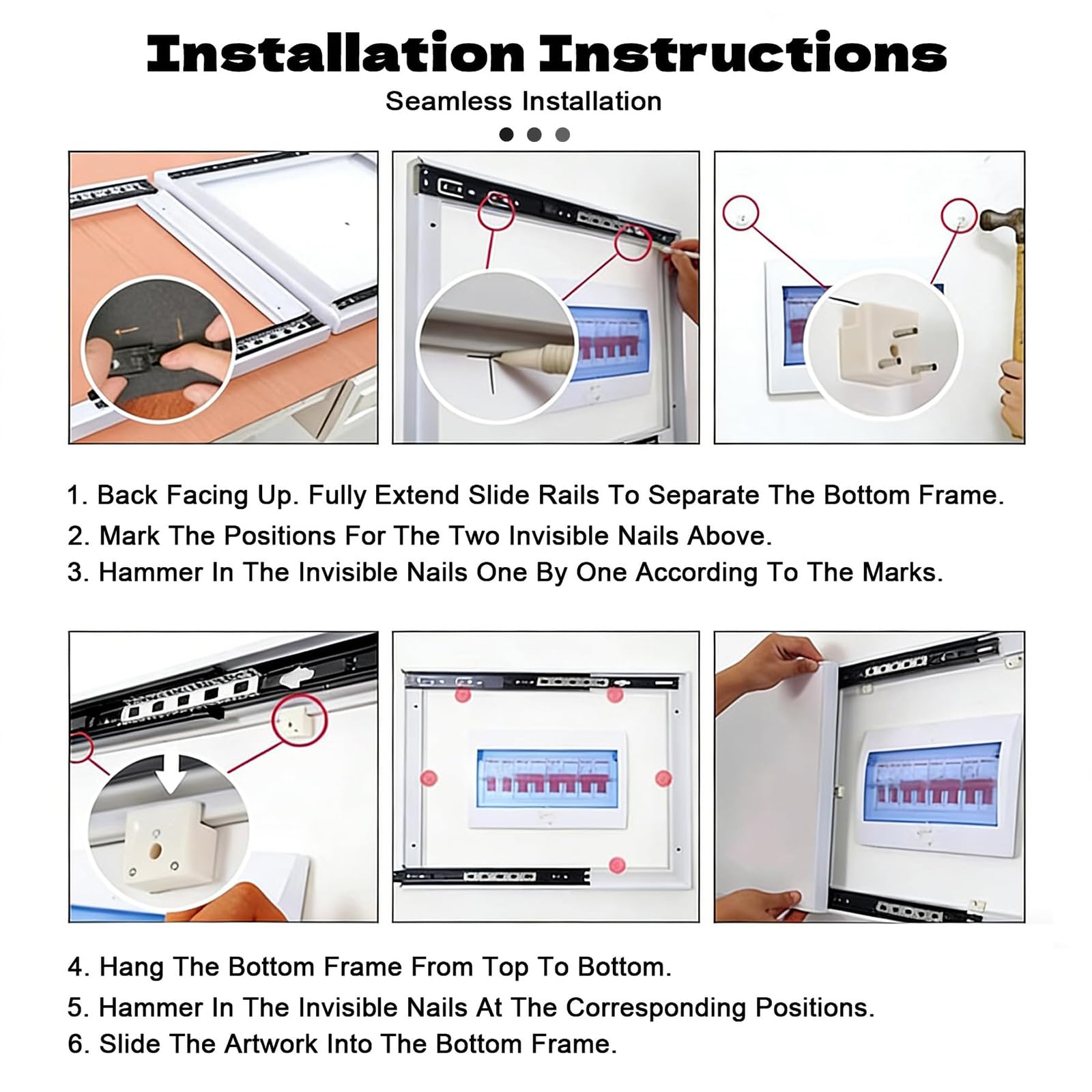 Installation Instructions

Seamless Installation

1. Back Facing Up. Fully Extend Slide Rails To Separate The Bottom Frame.
2. Mark The Positions For The Two Invisible Nails Above.
3. Hammer In The Invisible Nails One By One According To The Marks.

4. Hang The Bottom Frame From Top To Bottom.
5. Hammer In The Invisible Nails At The Corresponding Positions.
6. Slide The Artwork Into The Bottom Frame.