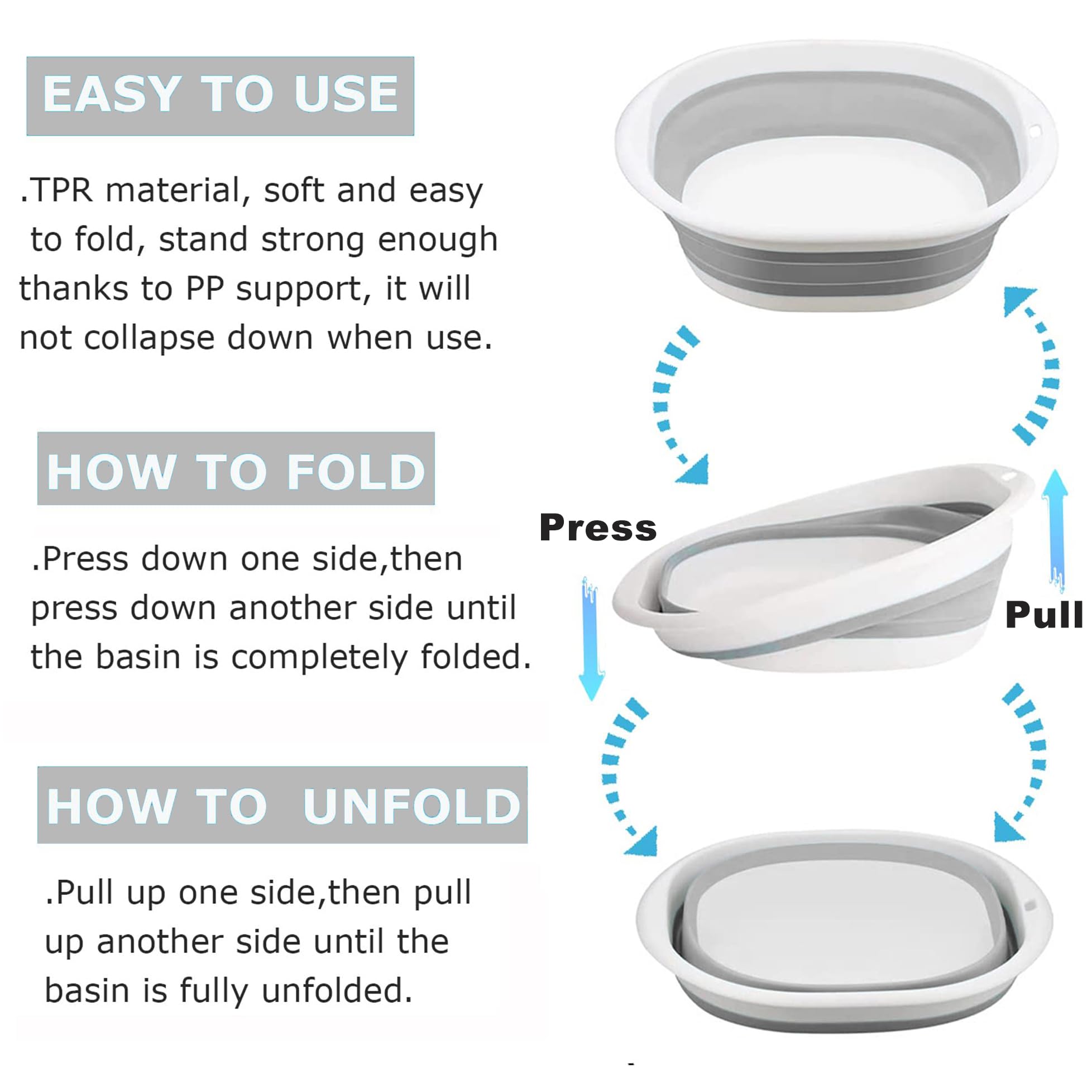 EASY TO USE

.TPR material, soft and easy to fold, stand strong enough thanks to PP support, it will not collapse down when use.

HOW TO FOLD

.Press down one side,then press down another side until the basin is completely folded.

HOW TO UNFOLD

.Pull up one side,then pull up another side until the basin is fully unfolded.

Press

Pull