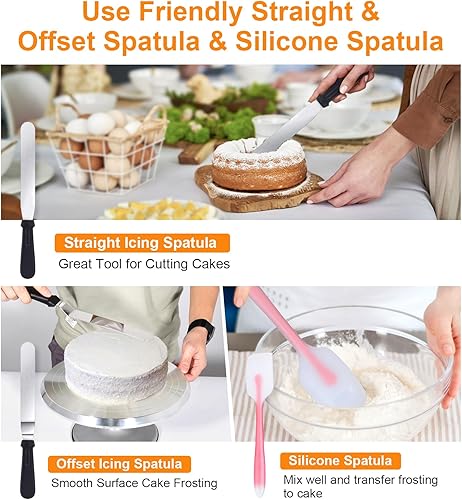 Use Friendly Straight & Offset Spatula & Silicone Spatula

Straight Icing Spatula

Great Tool for Cutting Cakes

Offset Icing Spatula

Smooth Surface Cake Frosting

Silicone Spatula

Mix well and transfer frosting to cake