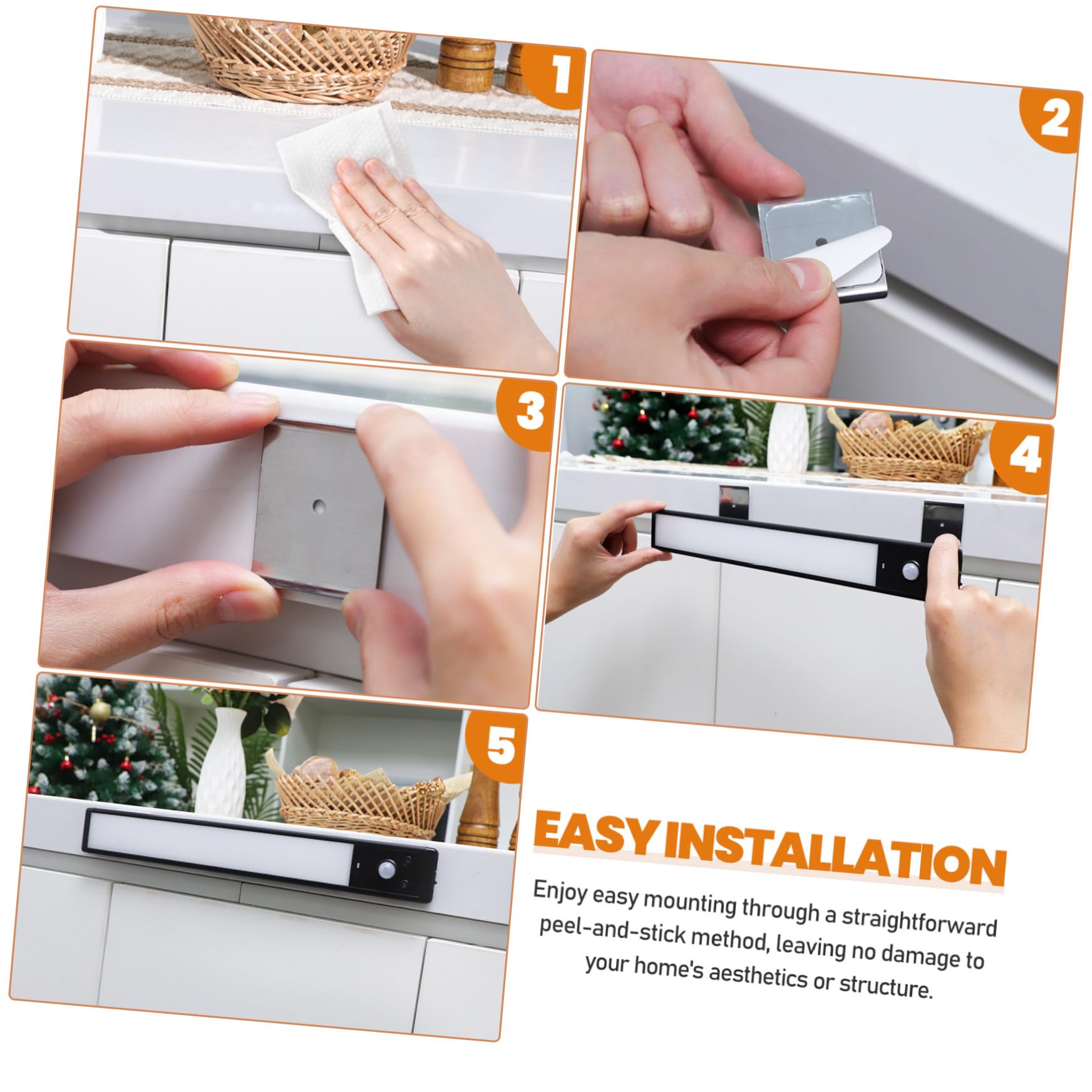 1

2

3

4

5

EASY INSTALLATION

Enjoy easy mounting through a straightforward peel-and-stick method, leaving no damage to your home's aesthetics or structure.