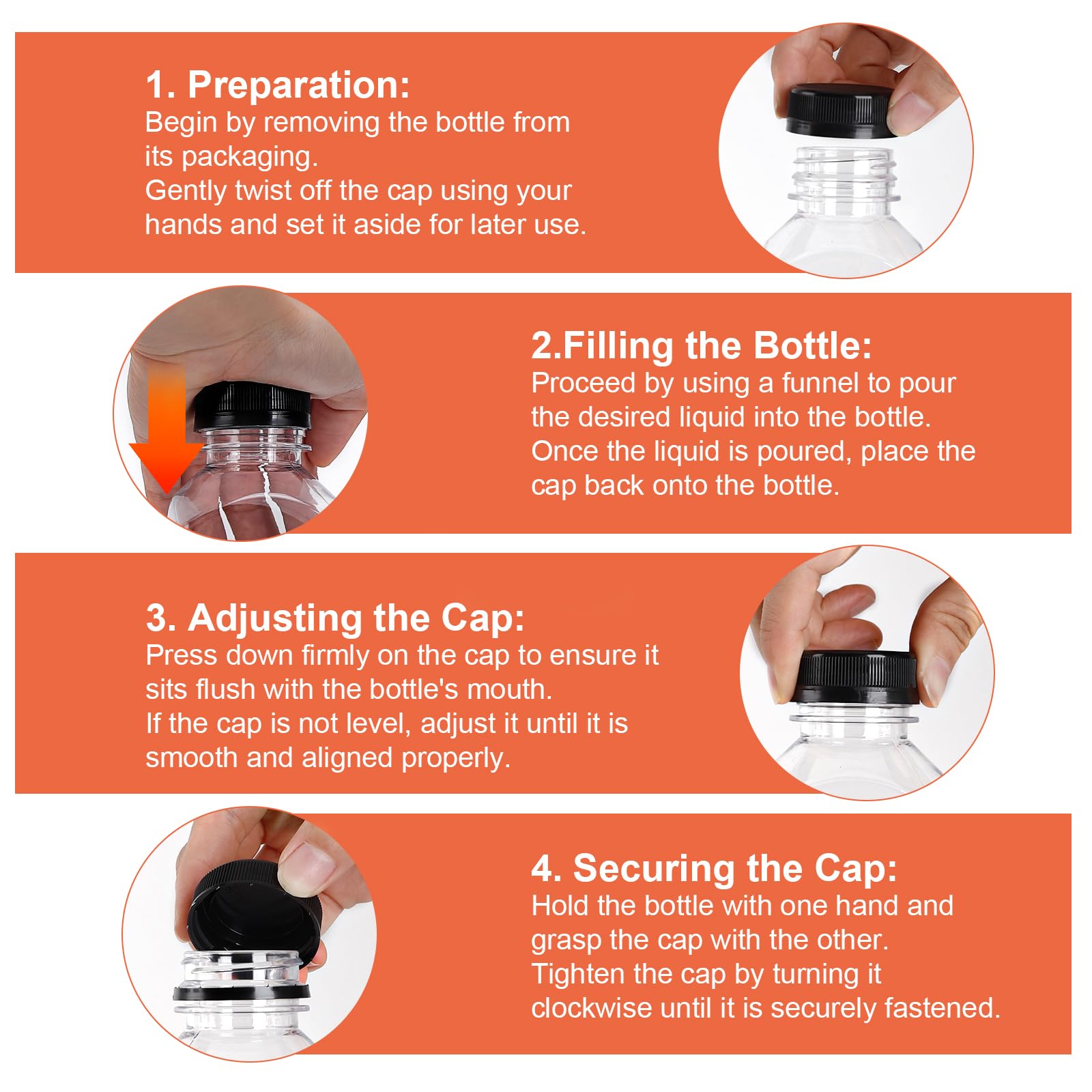 1. Preparation:
Begin by removing the bottle from its packaging.
Gently twist off the cap using your hands and set it aside for later use.

2.Filling the Bottle:
Proceed by using a funnel to pour the desired liquid into the bottle.
Once the liquid is poured, place the cap back onto the bottle.

3. Adjusting the Cap:
Press down firmly on the cap to ensure it sits flush with the bottle's mouth.
If the cap is not level, adjust it until it is smooth and aligned properly.

4. Securing the Cap:
Hold the bottle with one hand and grasp the cap with the other.
Tighten the cap by turning it clockwise until it is securely fastened.