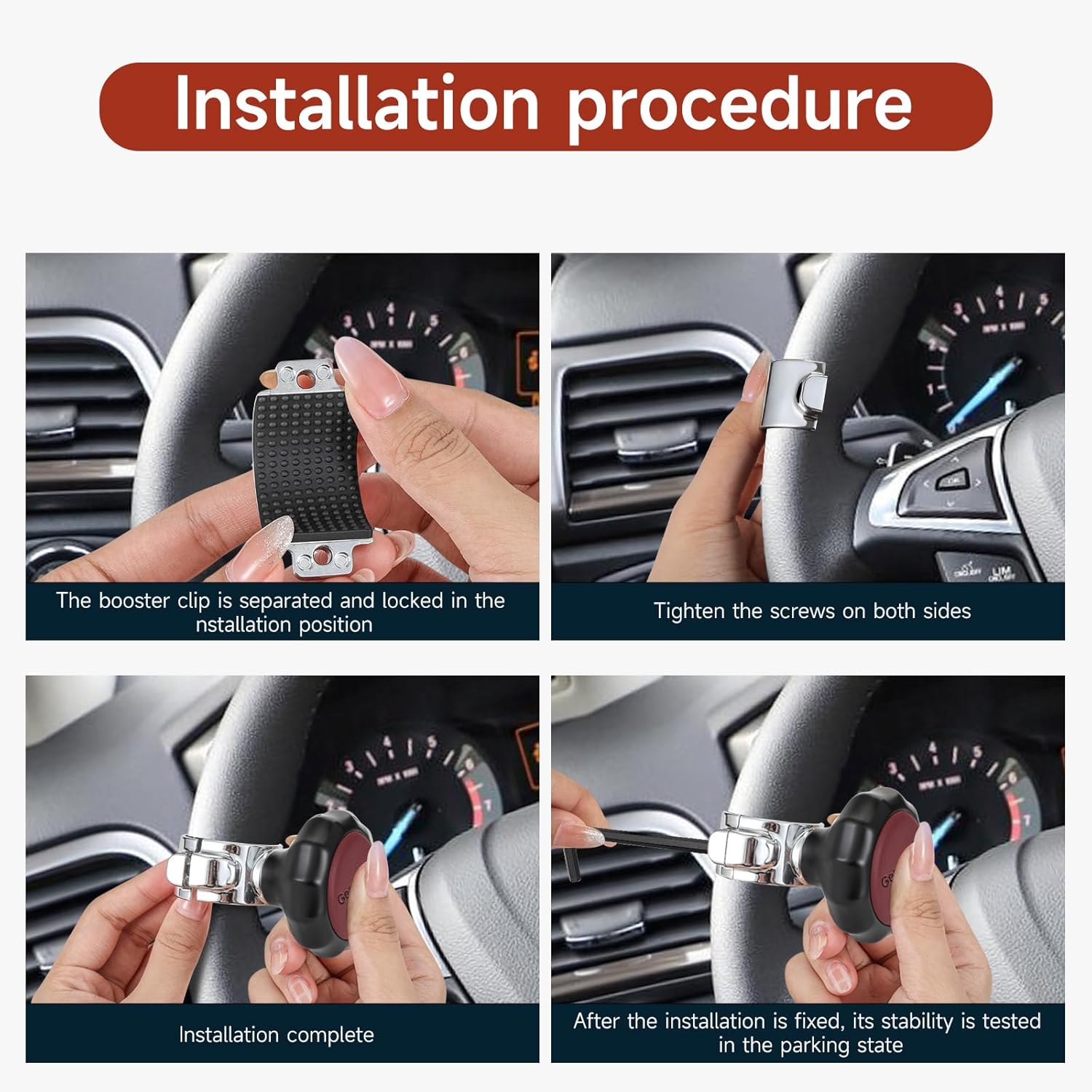 Installation procedure

The booster clip is separated and locked in the nstallation position

Tighten the screws on both sides

Installation complete

After the installation is fixed, its stability is tested in the parking state