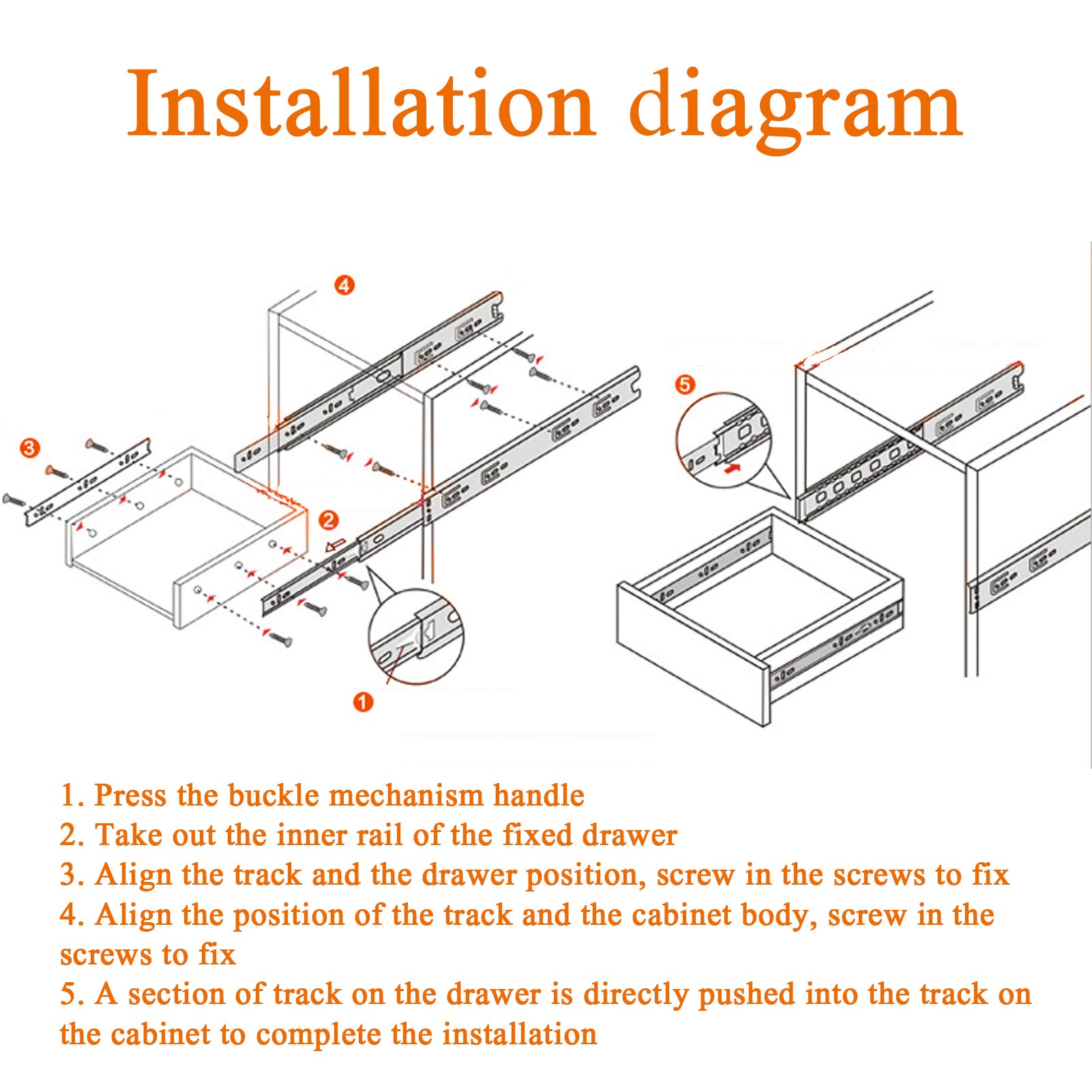 Installation diagram

4

3

2

1

5

1. Press the buckle mechanism handle
2. Take out the inner rail of the fixed drawer
3. Align the track and the drawer position, screw in the screws to fix
4. Align the position of the track and the cabinet body, screw in the screws to fix
5. A section of track on the drawer is directly pushed into the track on the cabinet to complete the installation