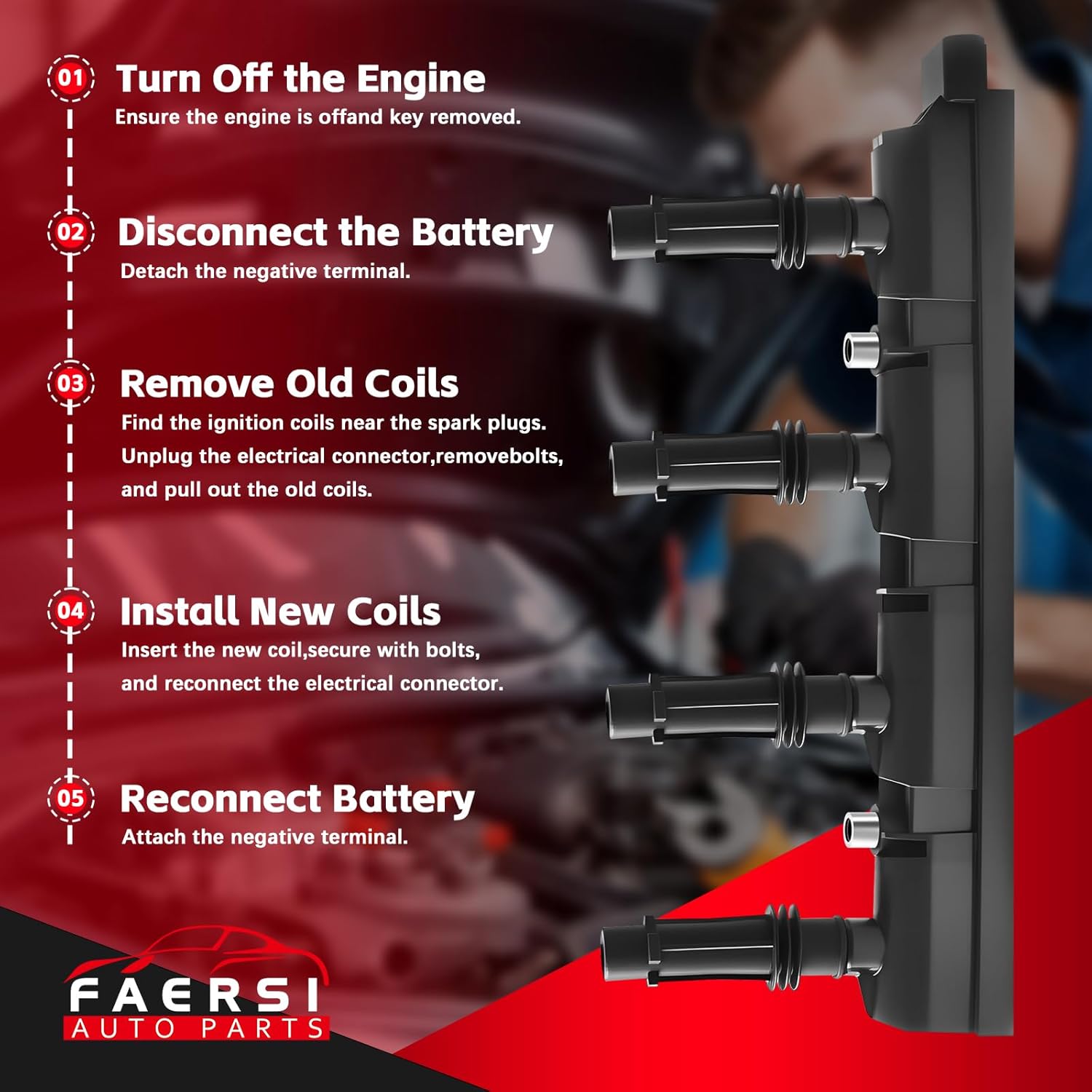 01 Turn Off the Engine
Ensure the engine is offand key removed.

02 Disconnect the Battery
Detach the negative terminal.

03 Remove Old Coils
Find the ignition coils near the spark plugs. Unplug the electrical connector,removebolts, and pull out the old coils.

04 Install New Coils
Insert the new coil,secure with bolts, and reconnect the electrical connector.

05 Reconnect Battery
Attach the negative terminal.

FAERSI
AUTO PARTS