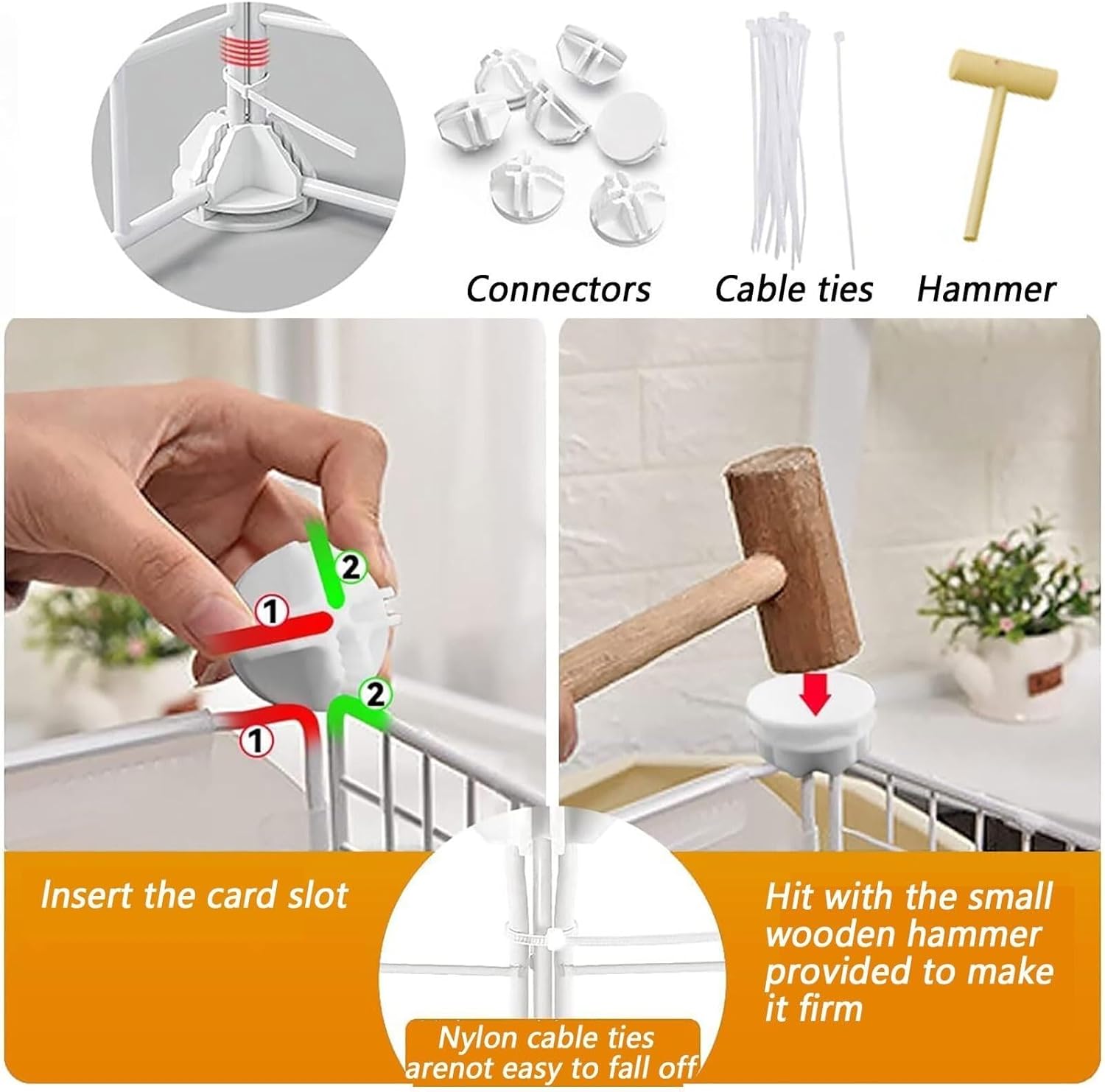 Connectors

Cable ties

Hammer

2

1

2

1

Insert the card slot

Hit with the small wooden hammer provided to make it firm

Nylon cable ties arenot easy to fall off