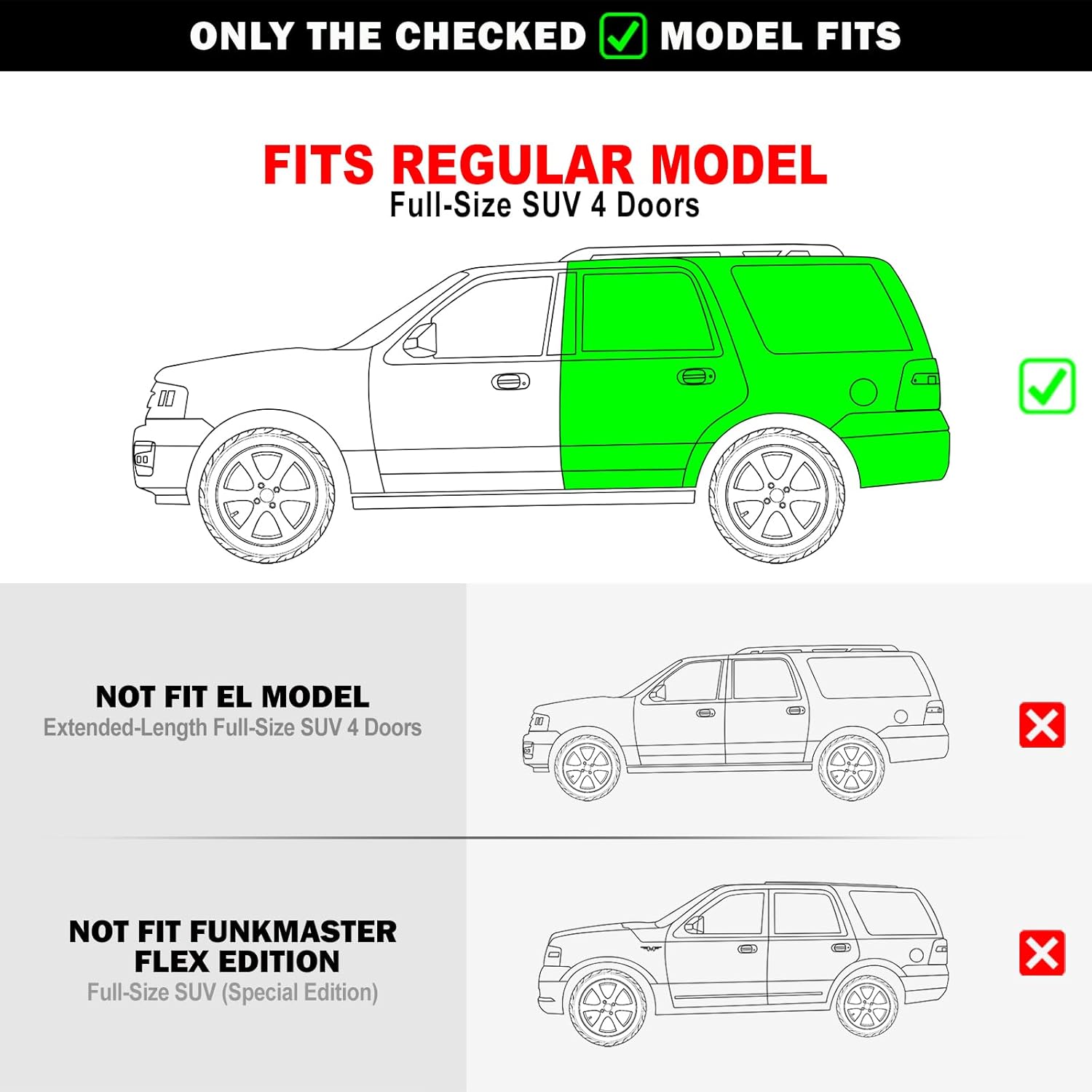 ONLY THE CHECKED ✓ MODEL FITS

FITS REGULAR MODEL
Full-Size SUV 4 Doors

NOT FIT EL MODEL
Extended-Length Full-Size SUV 4 Doors

NOT FIT FUNKMASTER FLEX EDITION
Full-Size SUV (Special Edition)