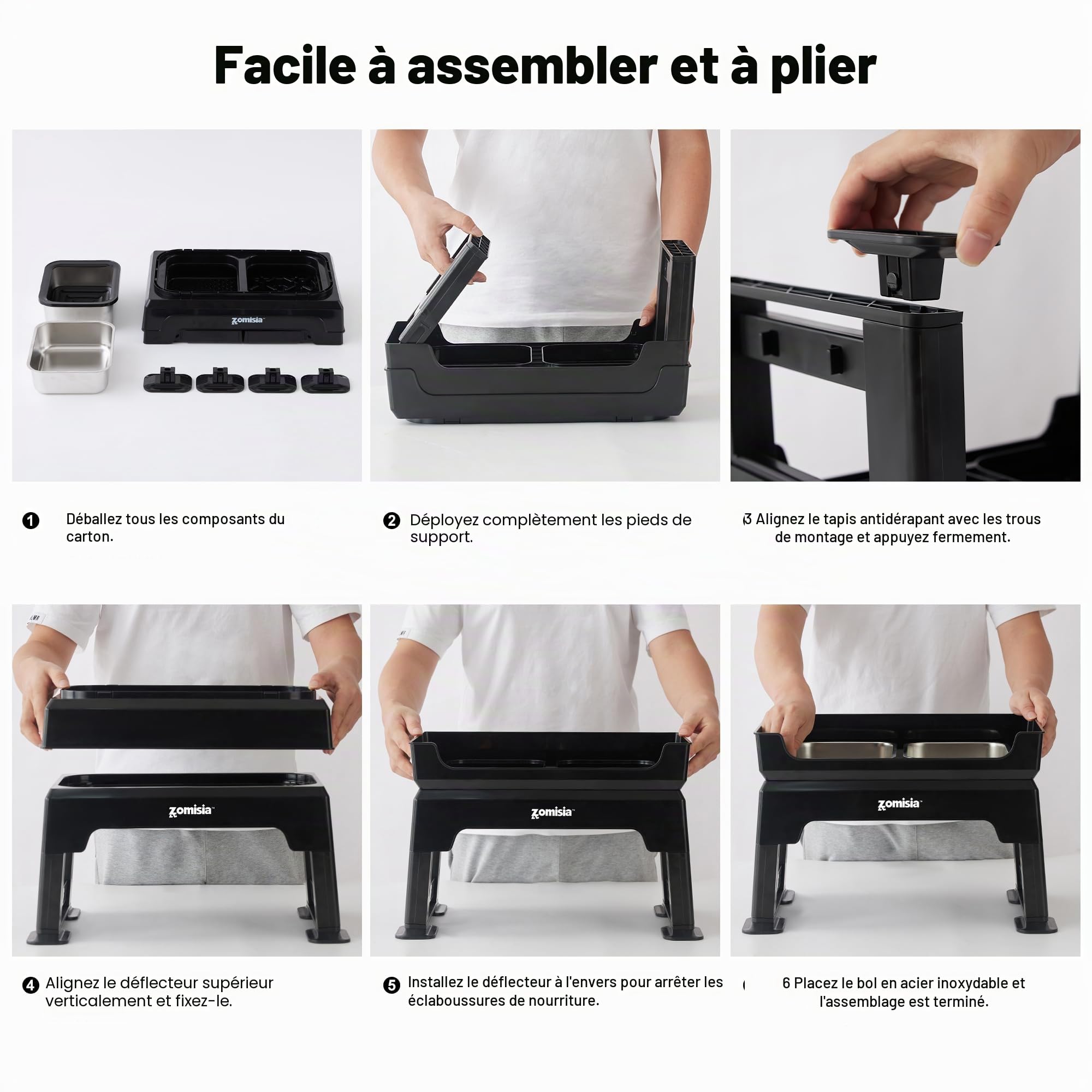 Facile à assembler et à plier

zomisia

1 Déballez tous les composants du carton.

2 Déployez complètement les pieds de support.

3 Alignez le tapis antidérapant avec les trous de montage et appuyez fermement.

zomisia

zomisia

zomisia

4 Alignez le déflecteur supérieur verticalement et fixez-le.

5 Installez le déflecteur à l'envers pour arrêter les éclaboussures de nourriture.

6 Placez le bol en acier inoxydable et l'assemblage est terminé.