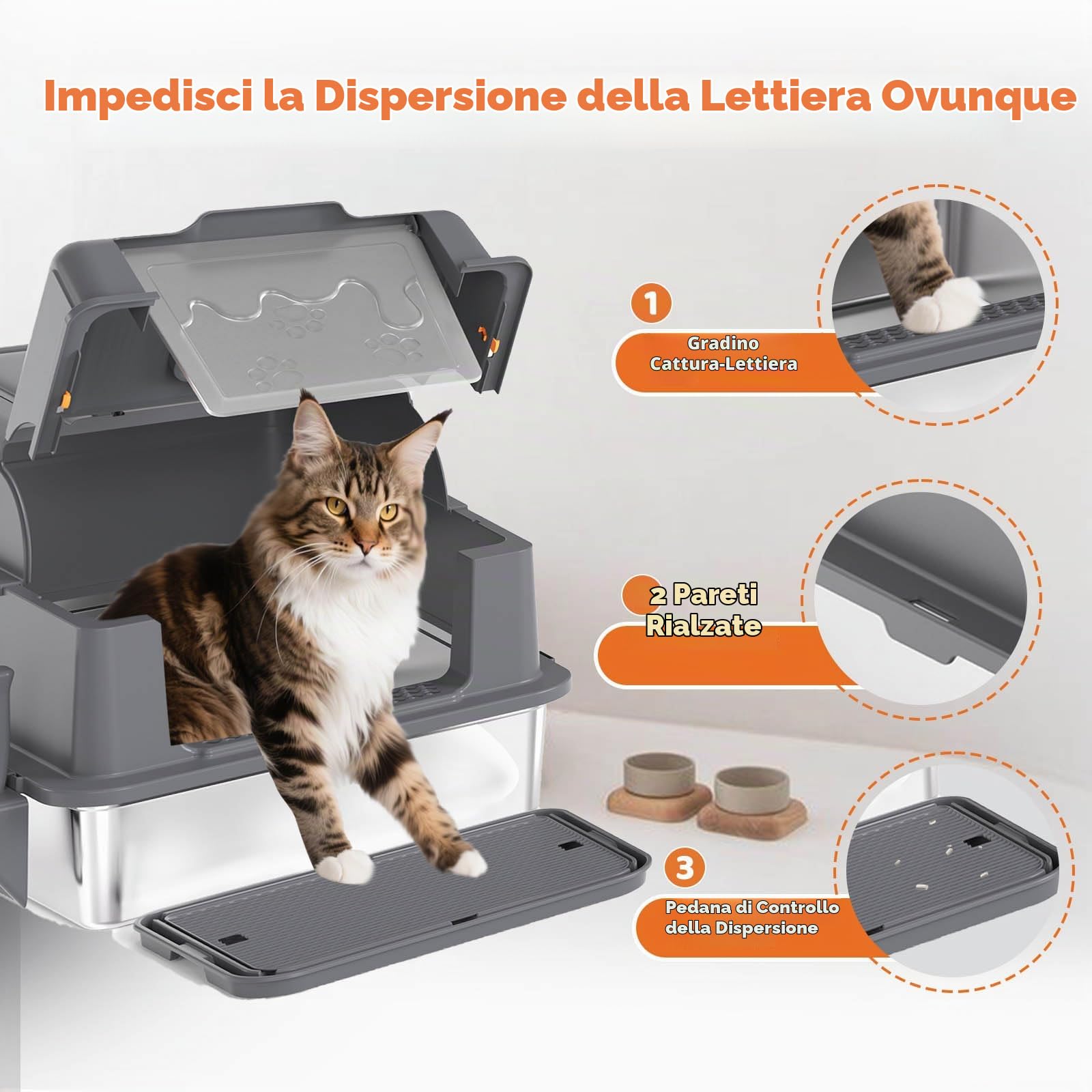 Impedisci la Dispersione della Lettiera Ovunque

1
Gradino Cattura-Lettiera

2 Pareti Rialzate

3
Pedana di Controllo della Dispersione