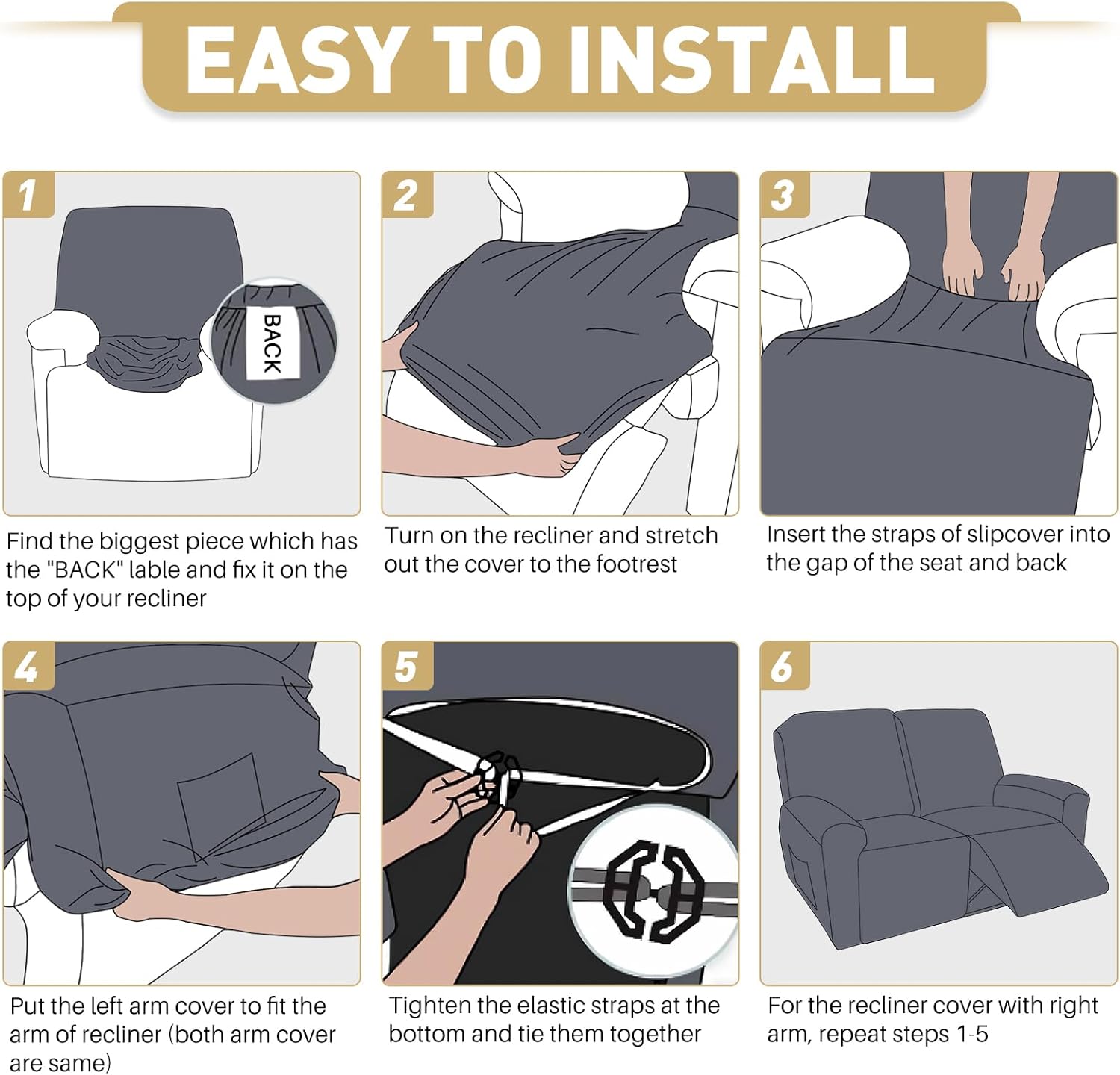 EASY TO INSTALL

1

BACK

Find the biggest piece which has the "BACK" lable and fix it on the top of your recliner

2

Turn on the recliner and stretch out the cover to the footrest

3

Insert the straps of slipcover into the gap of the seat and back

4

Put the left arm cover to fit the arm of recliner (both arm cover are same)

5

Tighten the elastic straps at the bottom and tie them together

6

For the recliner cover with right arm, repeat steps 1-5