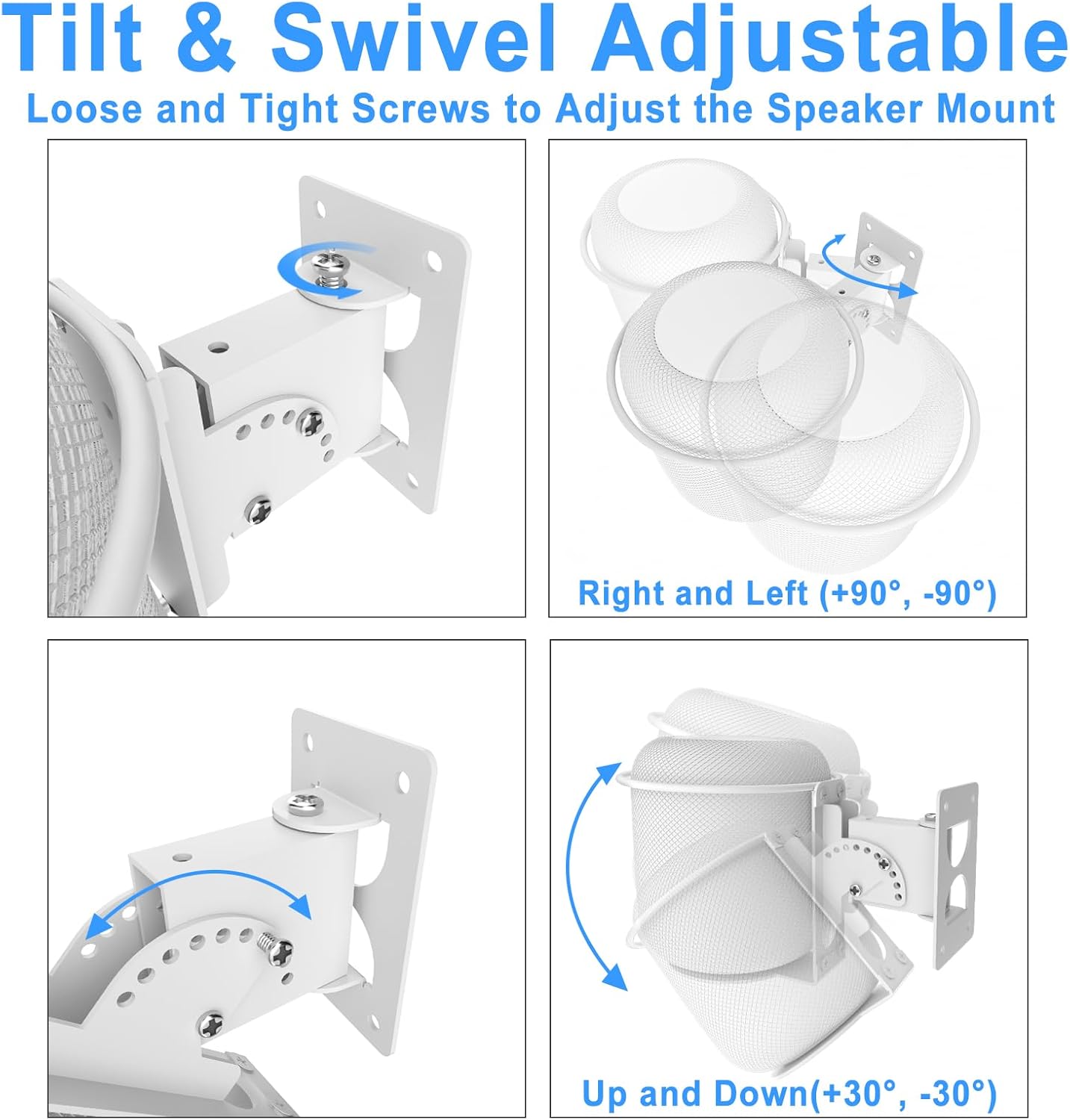 Tilt & Swivel Adjustable
Loose and Tight Screws to Adjust the Speaker Mount

Right and Left (+90°, -90°)

Up and Down(+30°, -30°)