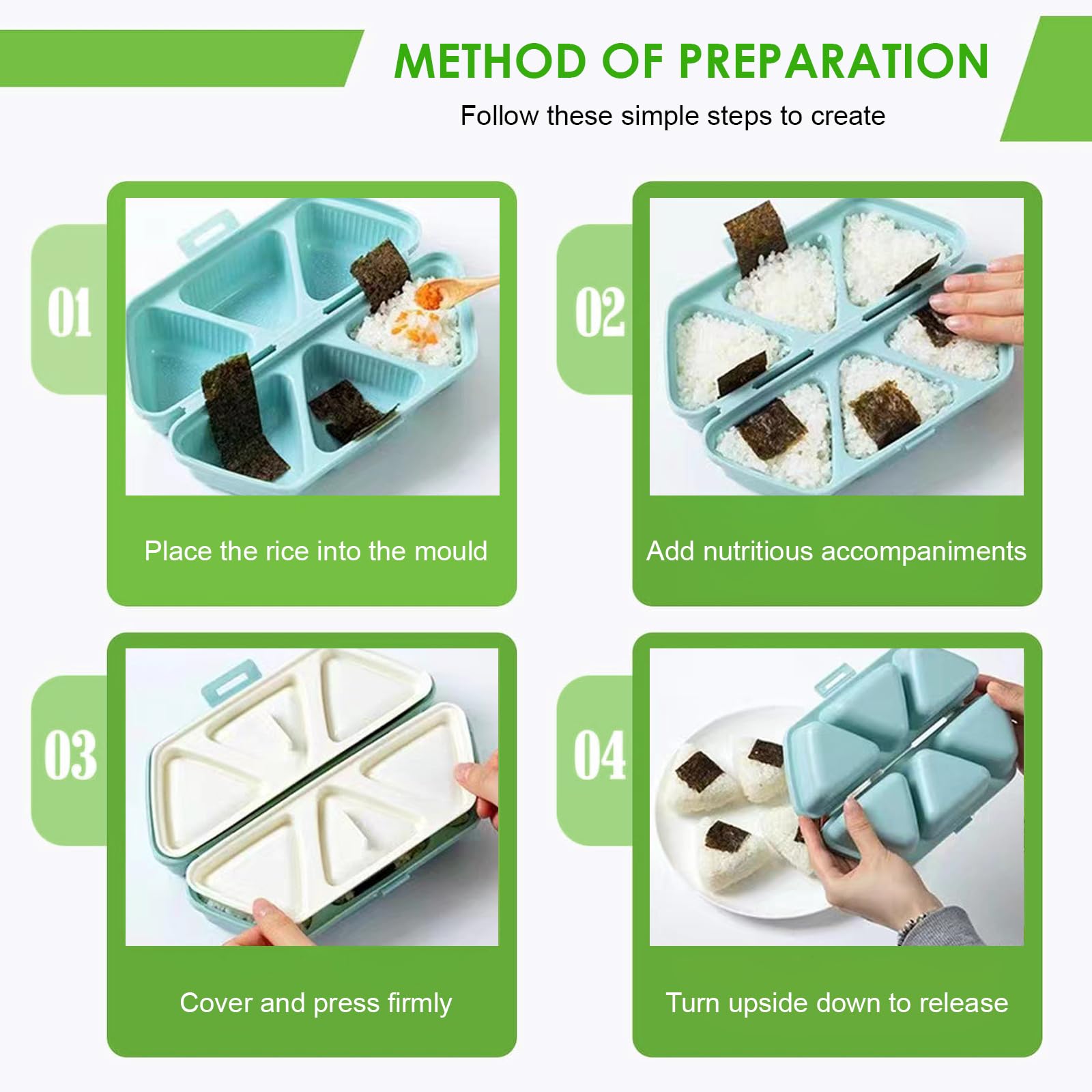 METHOD OF PREPARATION

Follow these simple steps to create

01

Place the rice into the mould

02

Add nutritious accompaniments

03

Cover and press firmly

04

Turn upside down to release