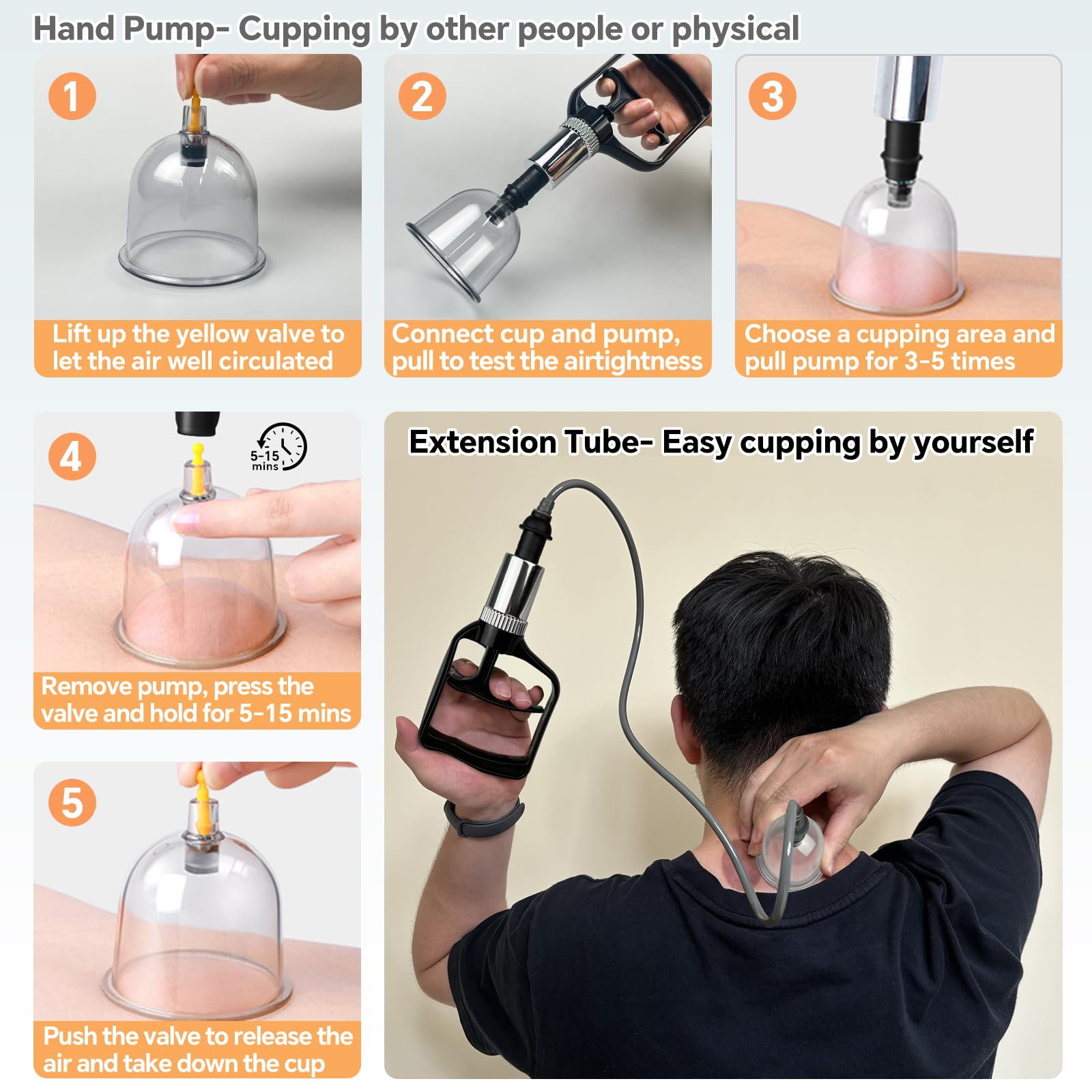 Hand Pump- Cupping by other people or physical

1
Lift up the yellow valve to let the air well circulated

2
Connect cup and pump, pull to test the airtightness

3
Choose a cupping area and pull pump for 3-5 times

4
5-15 mins
Remove pump, press the valve and hold for 5-15 mins

5
Push the valve to release the air and take down the cup

Extension Tube- Easy cupping by yourself